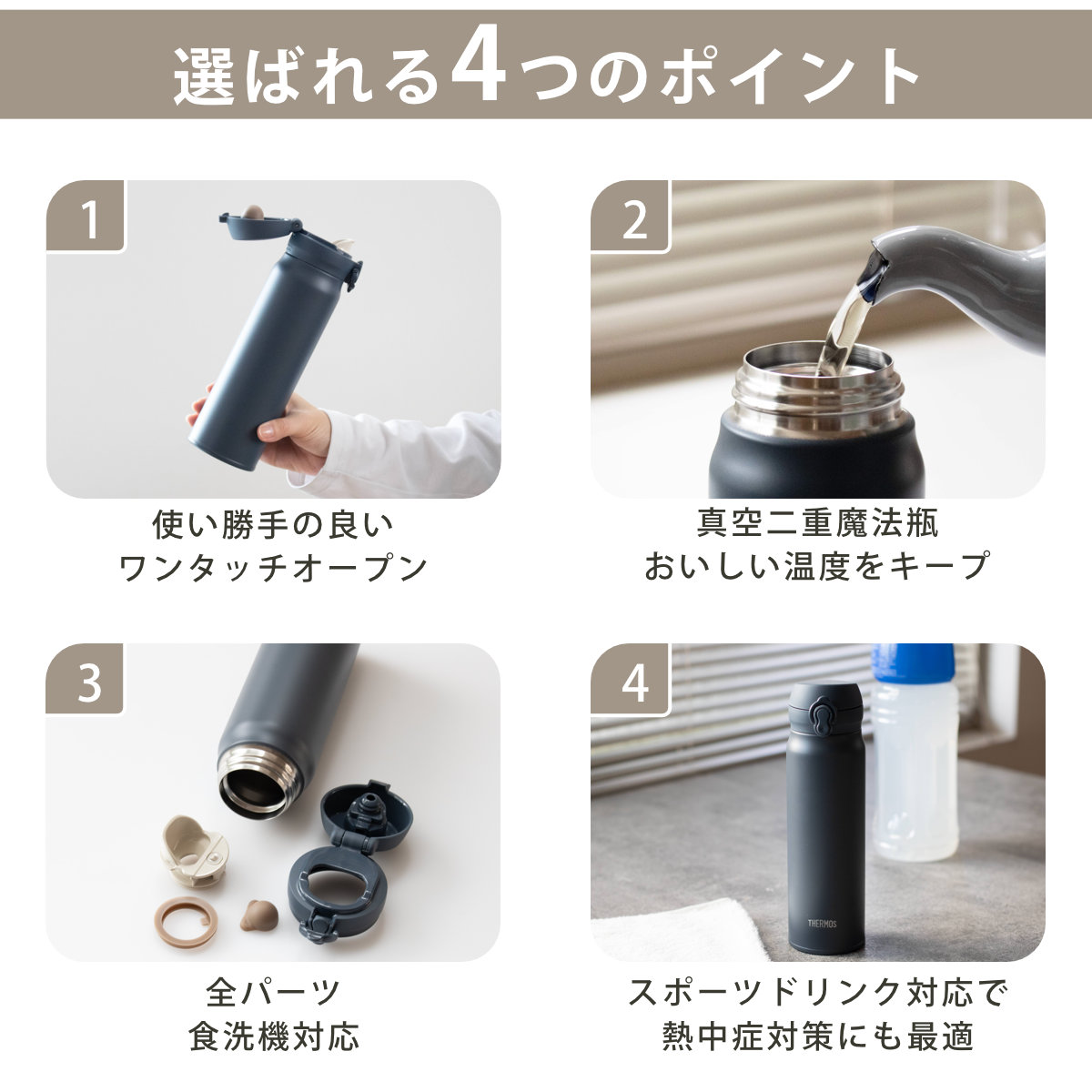 選ばれる4つのポイント

1

使い勝手の良い
ワンタッチオープン

2

真空二重魔法瓶
おいしい温度をキープ

3

全パーツ
食洗機対応

4

THERMOS

スポーツドリンク対応で
熱中症対策にも最適