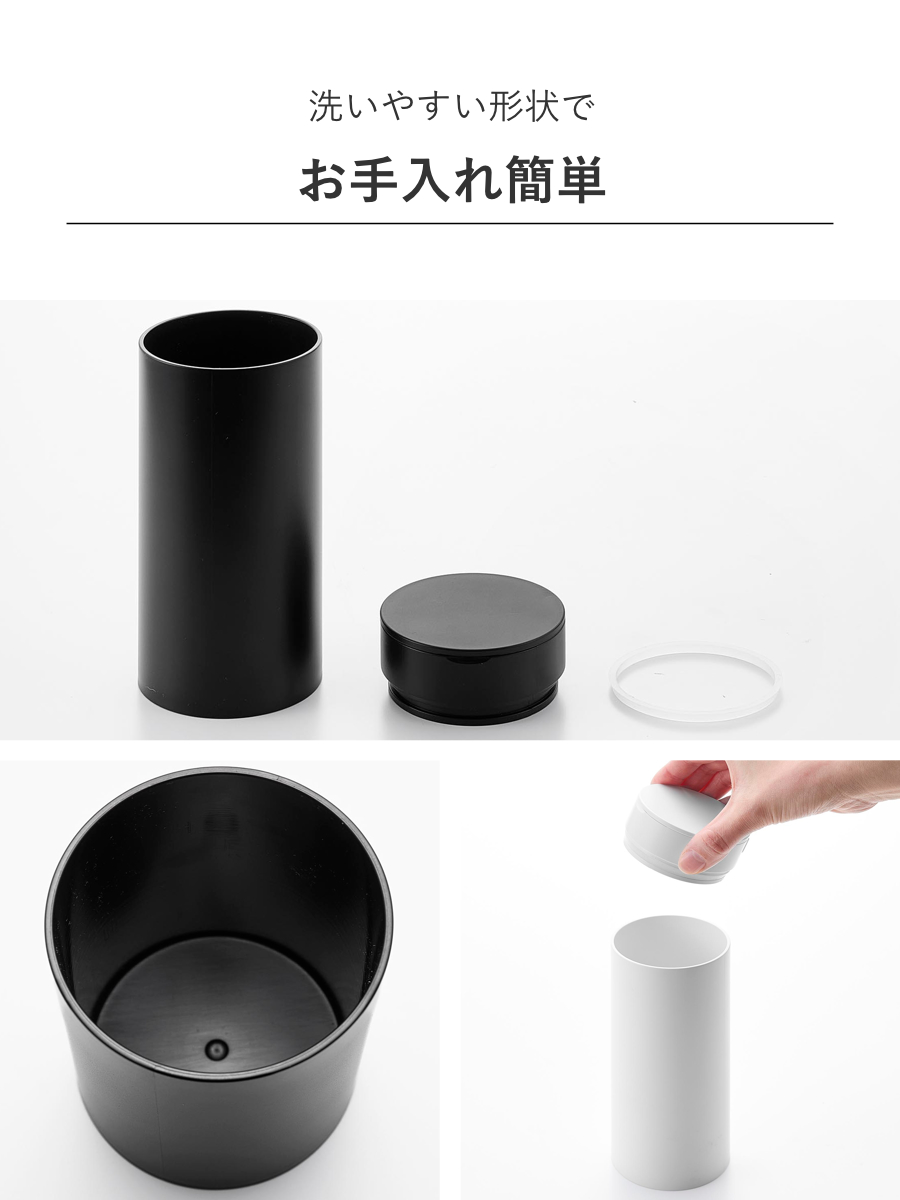 洗いやすい形状で

お手入れ簡単