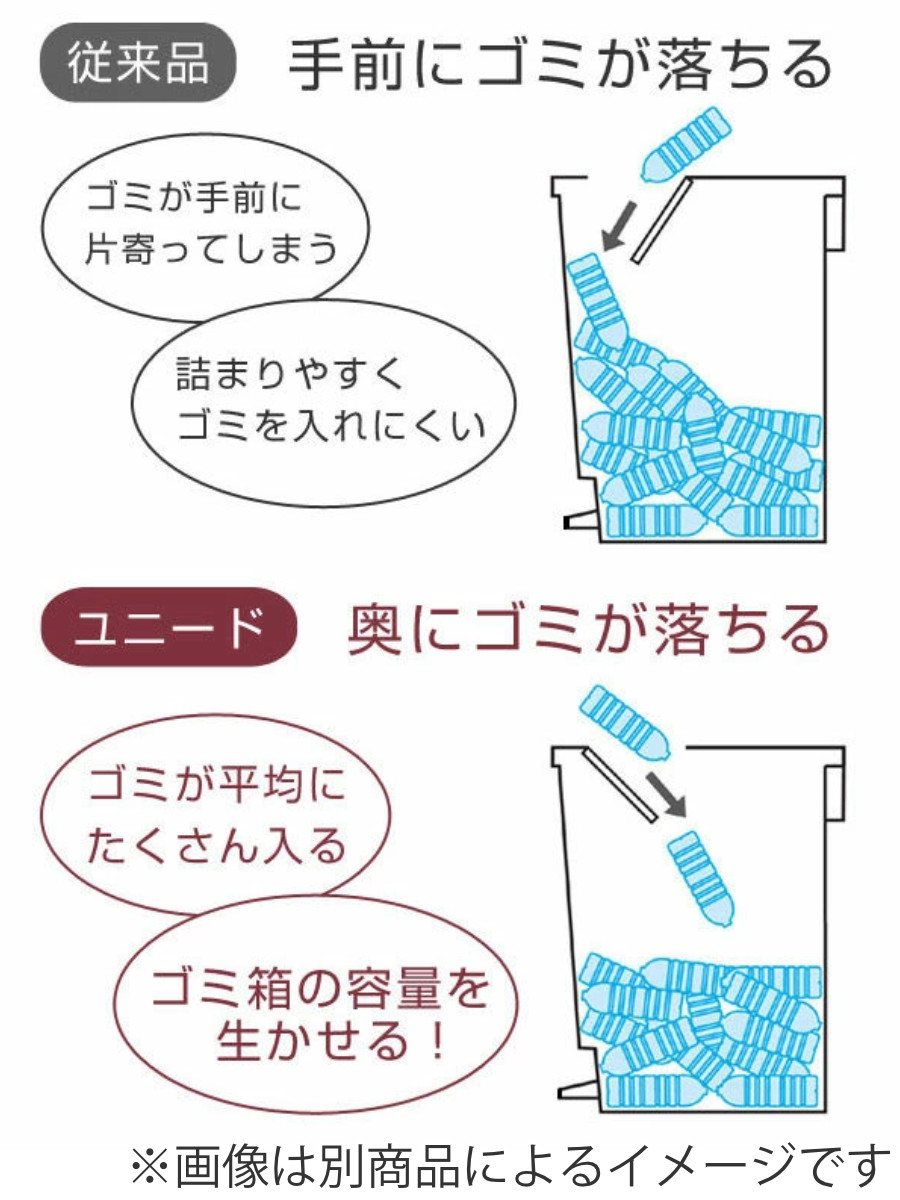 従来品 手前にゴミが落ちる

ゴミが手前に片寄ってしまう

詰まりやすくゴミを入れにくい

ユニード 奥にゴミが落ちる

ゴミが平均にたくさん入る

ゴミ箱の容量を生かせる！

※画像は別商品によるイメージです