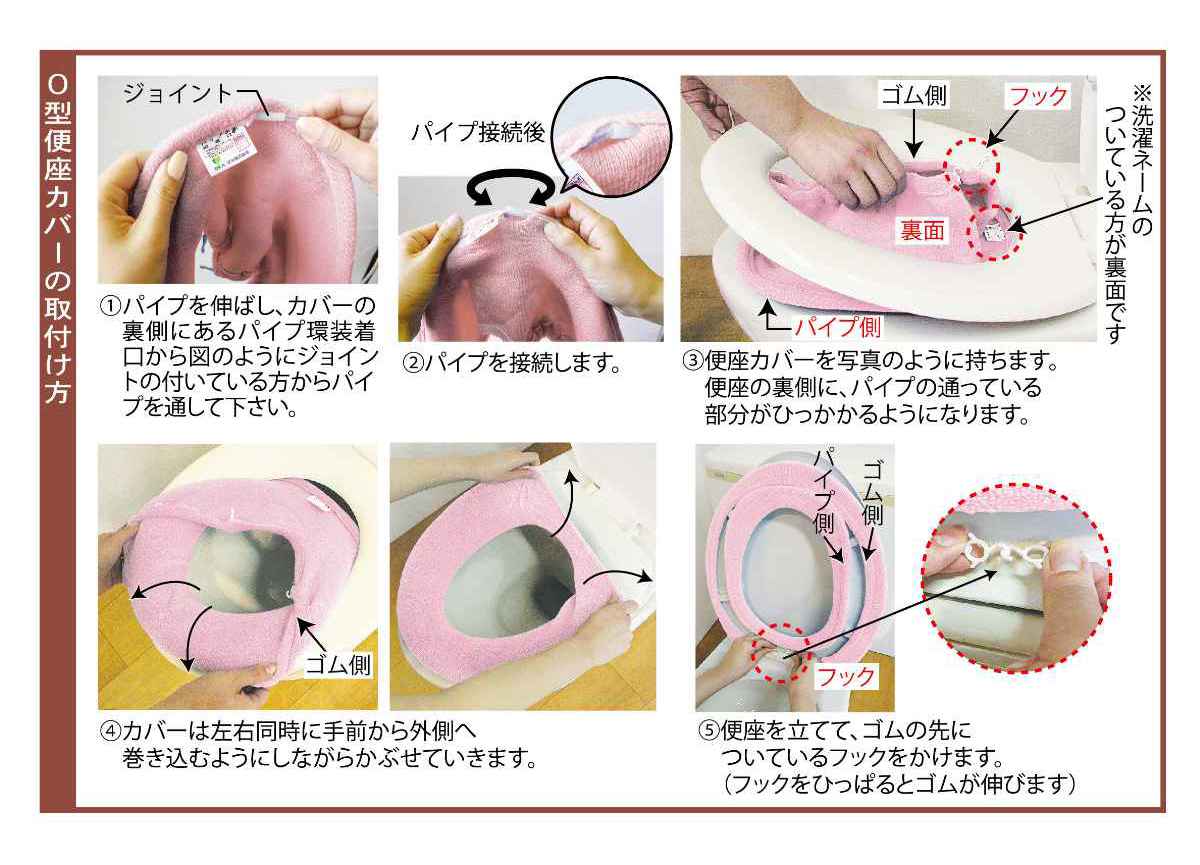 O型便座カバーの取付け方

ジョイント

①パイプを伸ばし、カバーの裏側にあるパイプ環装着口から図のようにジョイントの付いている方からパイプを通して下さい。

パイプ接続後

②パイプを接続します。

ゴム側
フック
裏面
パイプ側

※洗濯ネームのついている方が裏面です

③便座カバーを写真のように持ちます。便座の裏側に、パイプの通っている部分がひっかかるようになります。

ゴム側

④カバーは左右同時に手前から外側へ巻き込むようにしながらかぶせていきます。

パイプ側
ゴム側
フック

⑤便座を立てて、ゴムの先についているフックをかけます。（フックをひっぱるとゴムが伸びます）