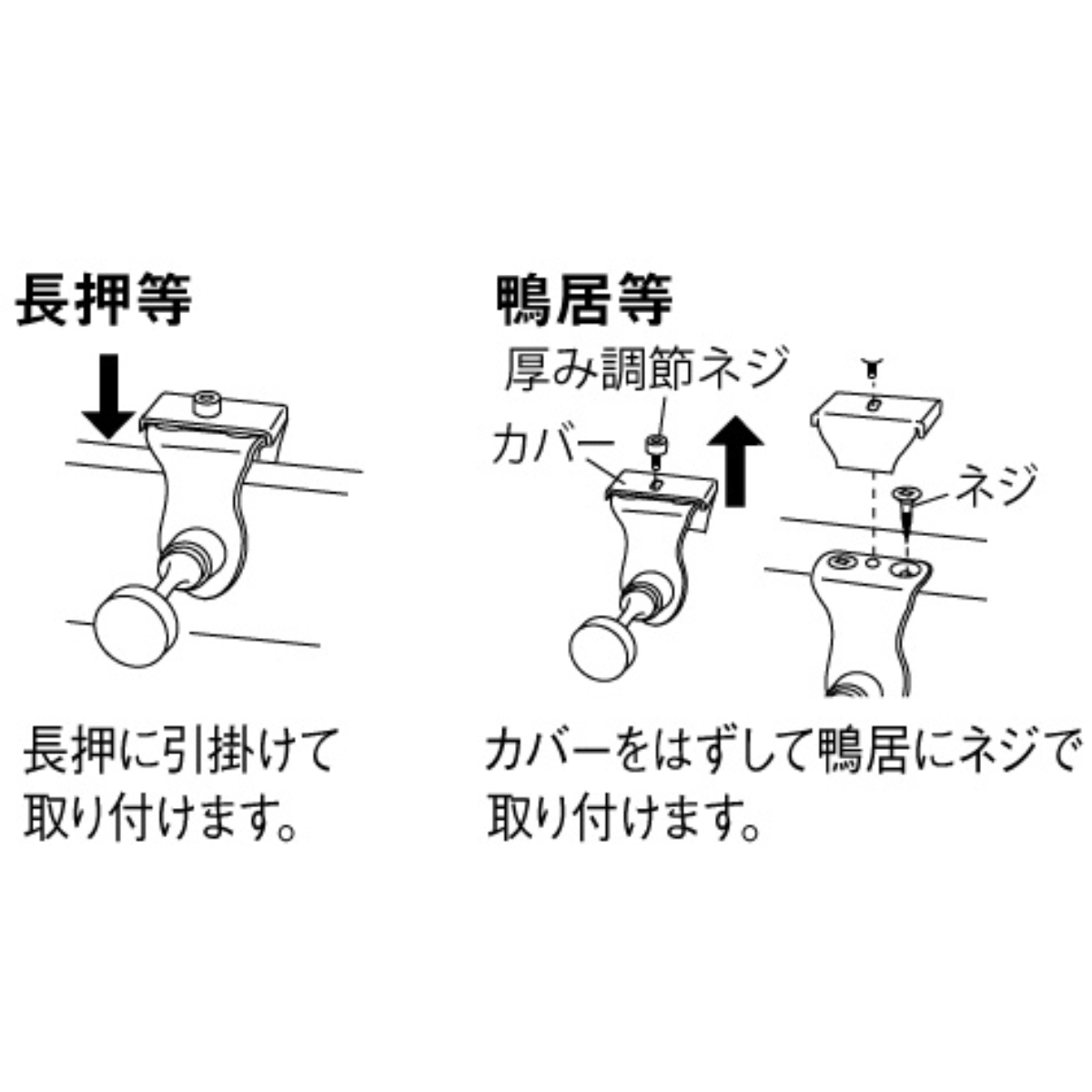 長押等

長押に引掛けて取り付けます。

鴨居等

厚み調節ネジ

カバー

ネジ

カバーをはずして鴨居にネジで取り付けます。