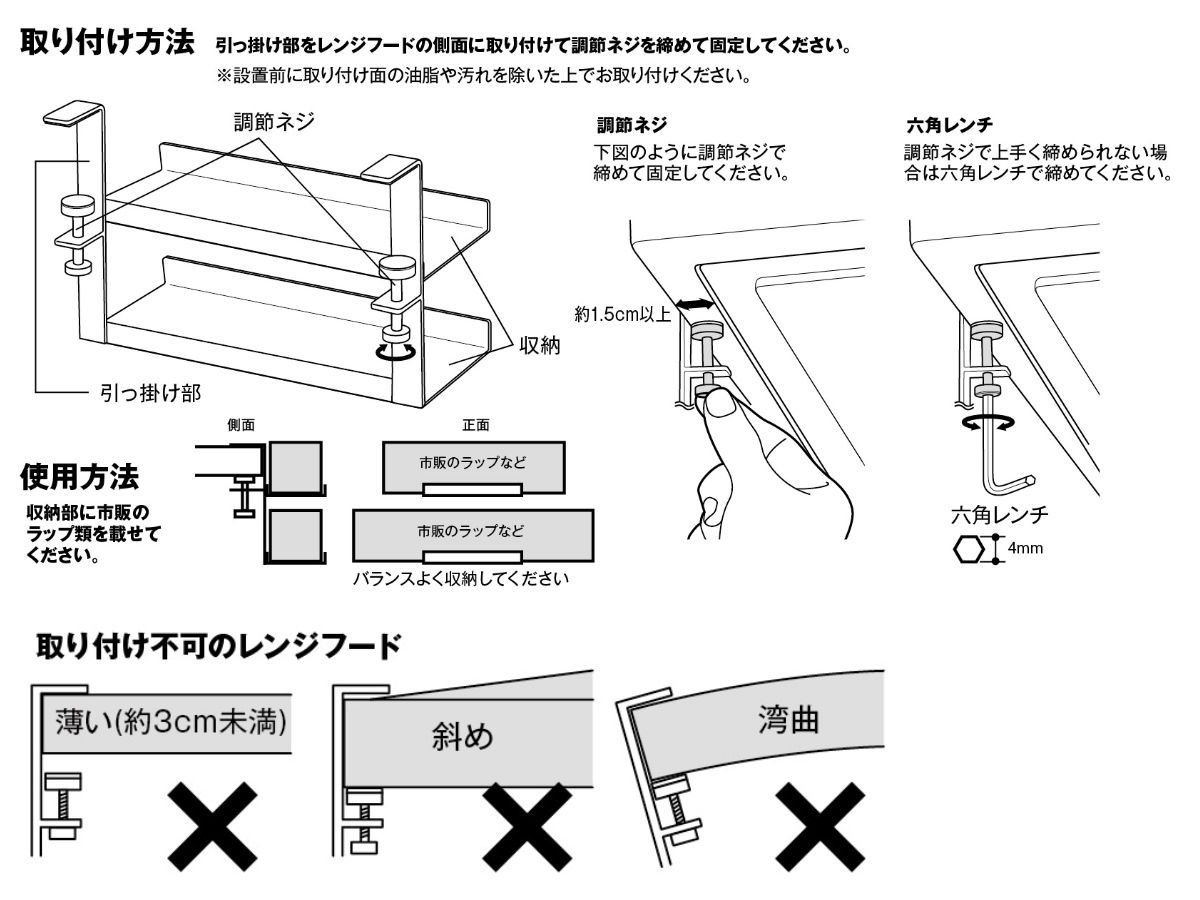 取り付け方法 引っ掛け部をレンジフードの側面に取り付けて調節ネジを締めて固定してください。
※設置前に取り付け面の油脂や汚れを除いた上でお取り付けください。

調節ネジ

収納

引っ掛け部

調節ネジ
下図のように調節ネジで締めて固定してください。

約1.5cm以上

六角レンチ
調節ネジで上手く締められない場合は六角レンチで締めてください。

六角レンチ
4mm

使用方法
収納部に市販のラップ類を載せてください。

側面

正面

市販のラップなど

市販のラップなど

バランスよく収納してください

取り付け不可のレンジフード

薄い(約3cm未満)

斜め

湾曲