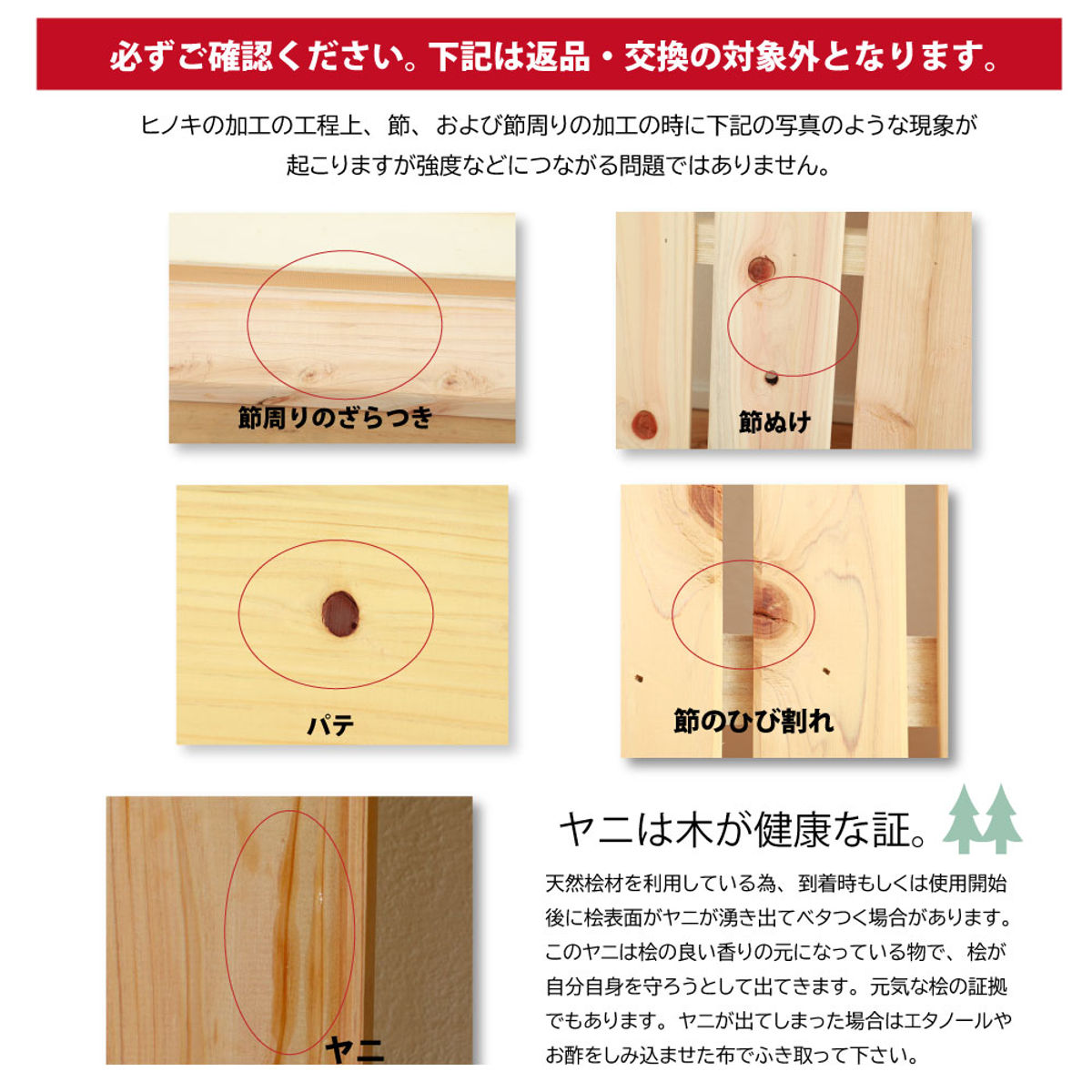 必ずご確認ください。下記は返品・交換の対象外となります。

ヒノキの加工の工程上、節、および節周りの加工の時に下記の写真のような現象が起こりますが強度などにつながる問題ではありません。

節周りのざらつき

節ぬけ

パテ

節のひび割れ

ヤニ

ヤニは木が健康な証。

天然桧材を利用している為、到着時もしくは使用開始後に桧表面がヤニが湧き出てベタつく場合があります。このヤニは桧の良い香りの元になっている物で、桧が自分自身を守ろうとして出てきます。元気な桧の証拠でもあります。ヤニが出てしまった場合はエタノールやお酢をしみ込ませた布でふき取って下さい。