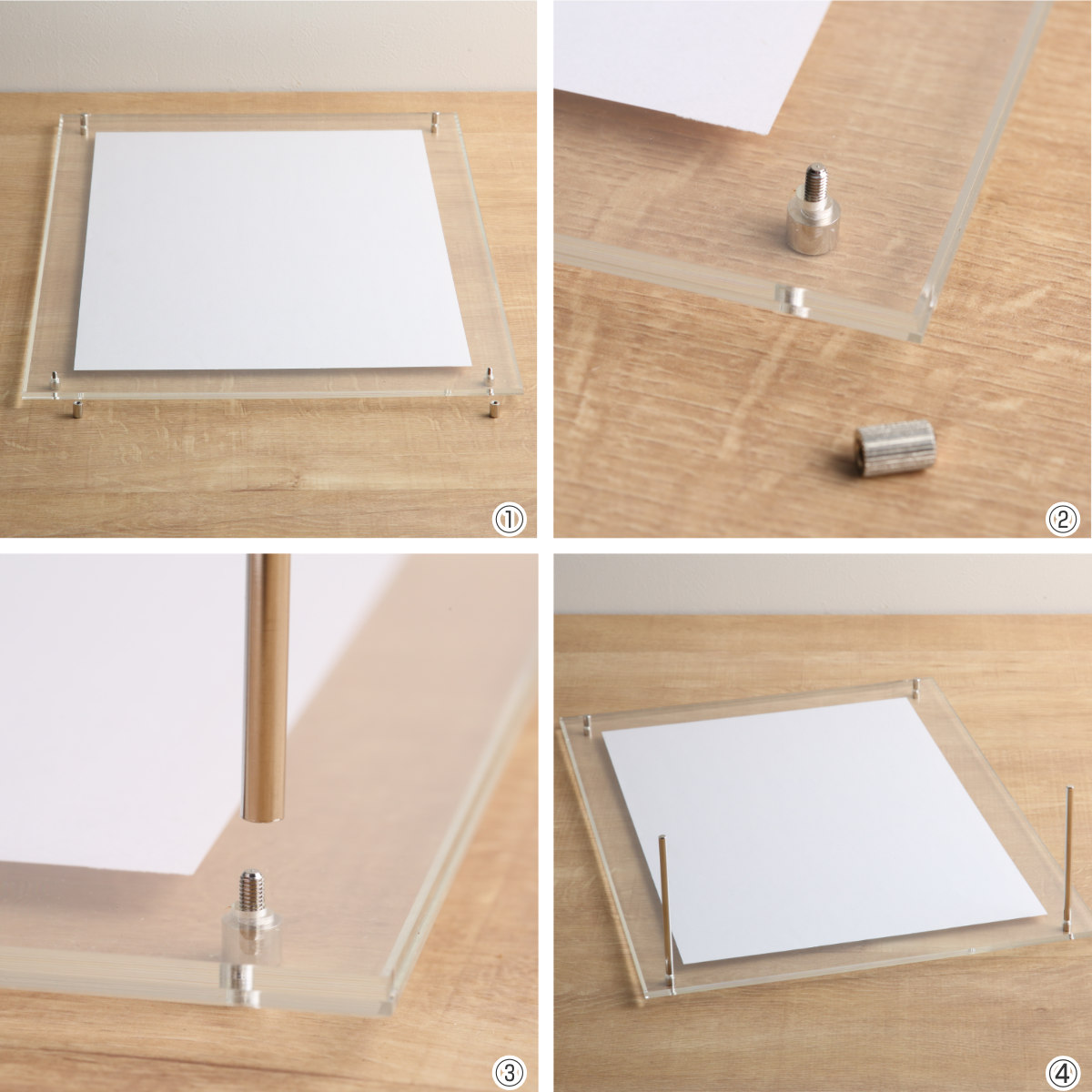 ①

②

③

④