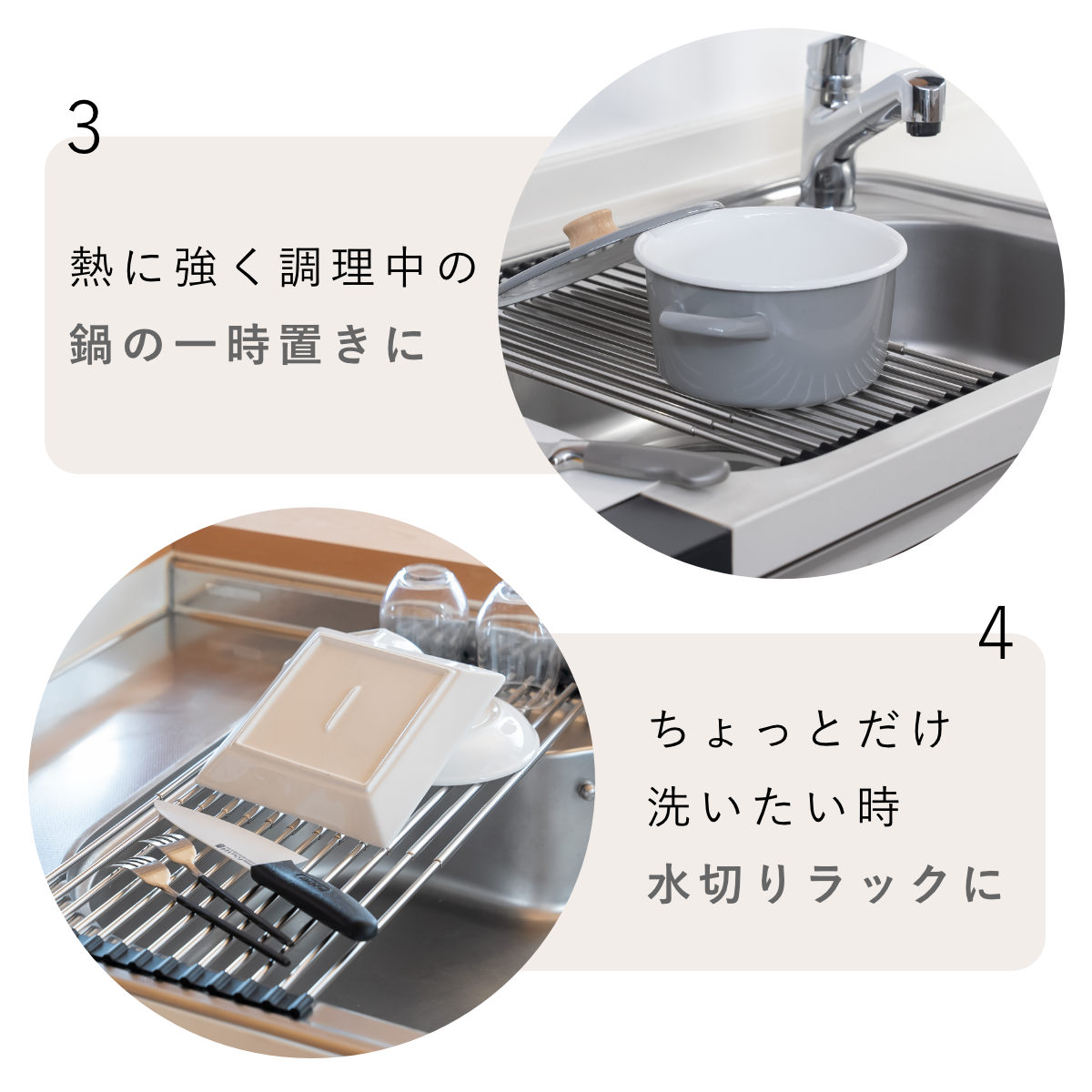 3

熱に強く調理中の
鍋の一時置きに

4

ちょっとだけ
洗いたい時
水切りラックに