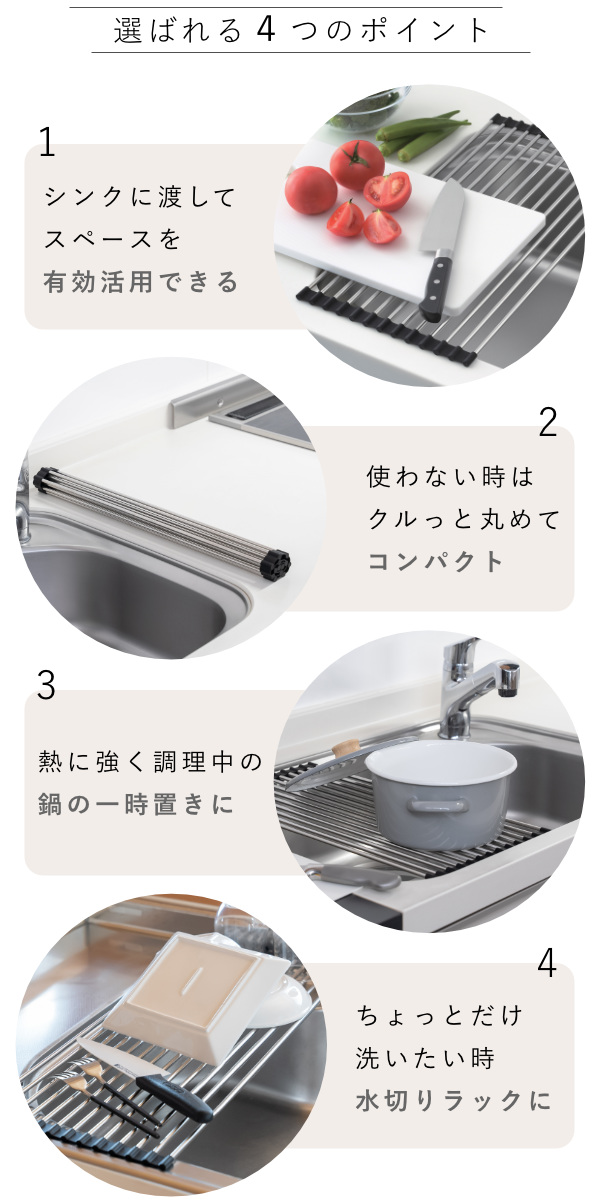 選ばれる 4 つのポイント

1
シンクに渡して
スペースを
有効活用できる

2
使わない時は
クルっと丸めて
コンパクト

3
熱に強く調理中の
鍋の一時置きに

4
ちょっとだけ
洗いたい時
水切りラックに