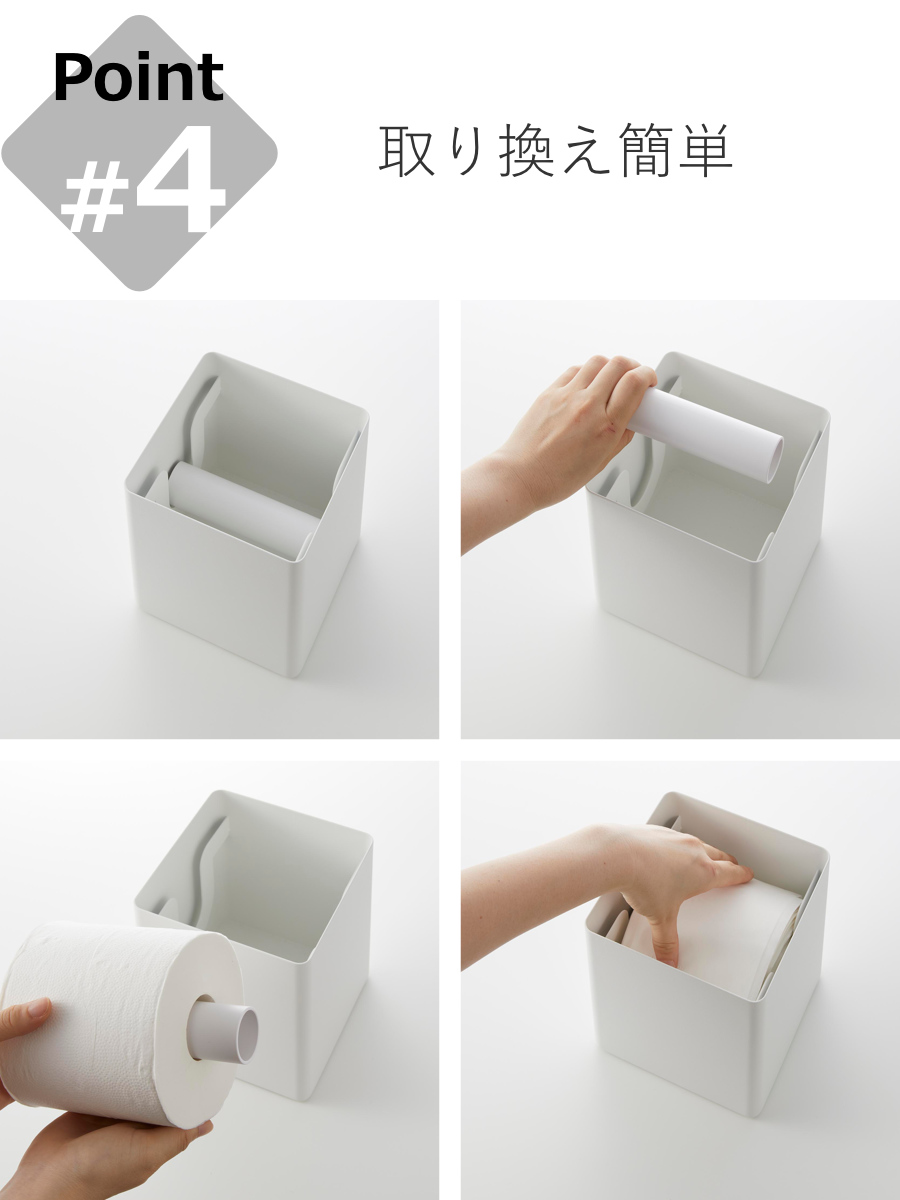 Point
#4

取り換え簡単