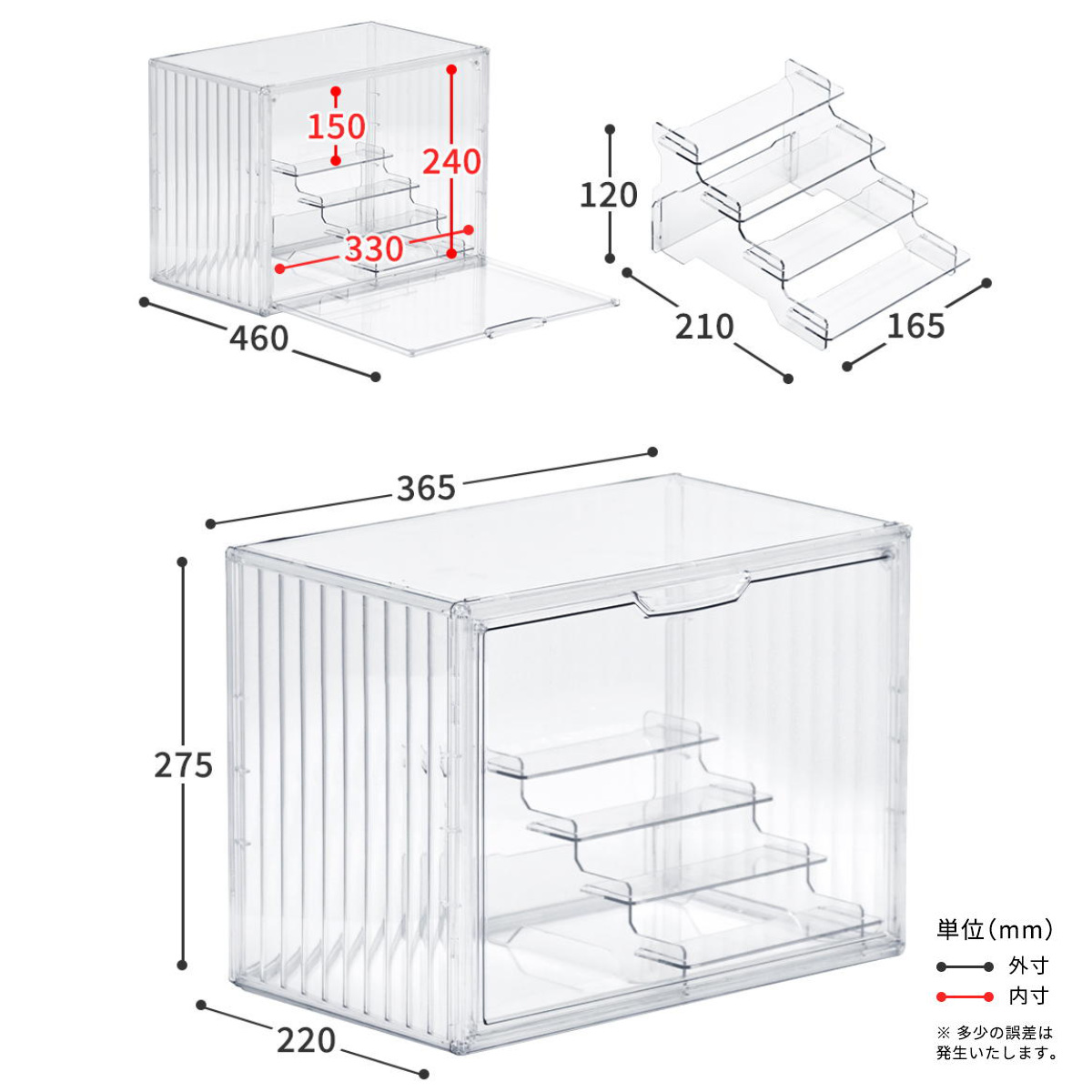 150
240
330
460

120
210
165

365
275
220

単位(mm)
外寸
内寸
※ 多少の誤差は発生いたします。