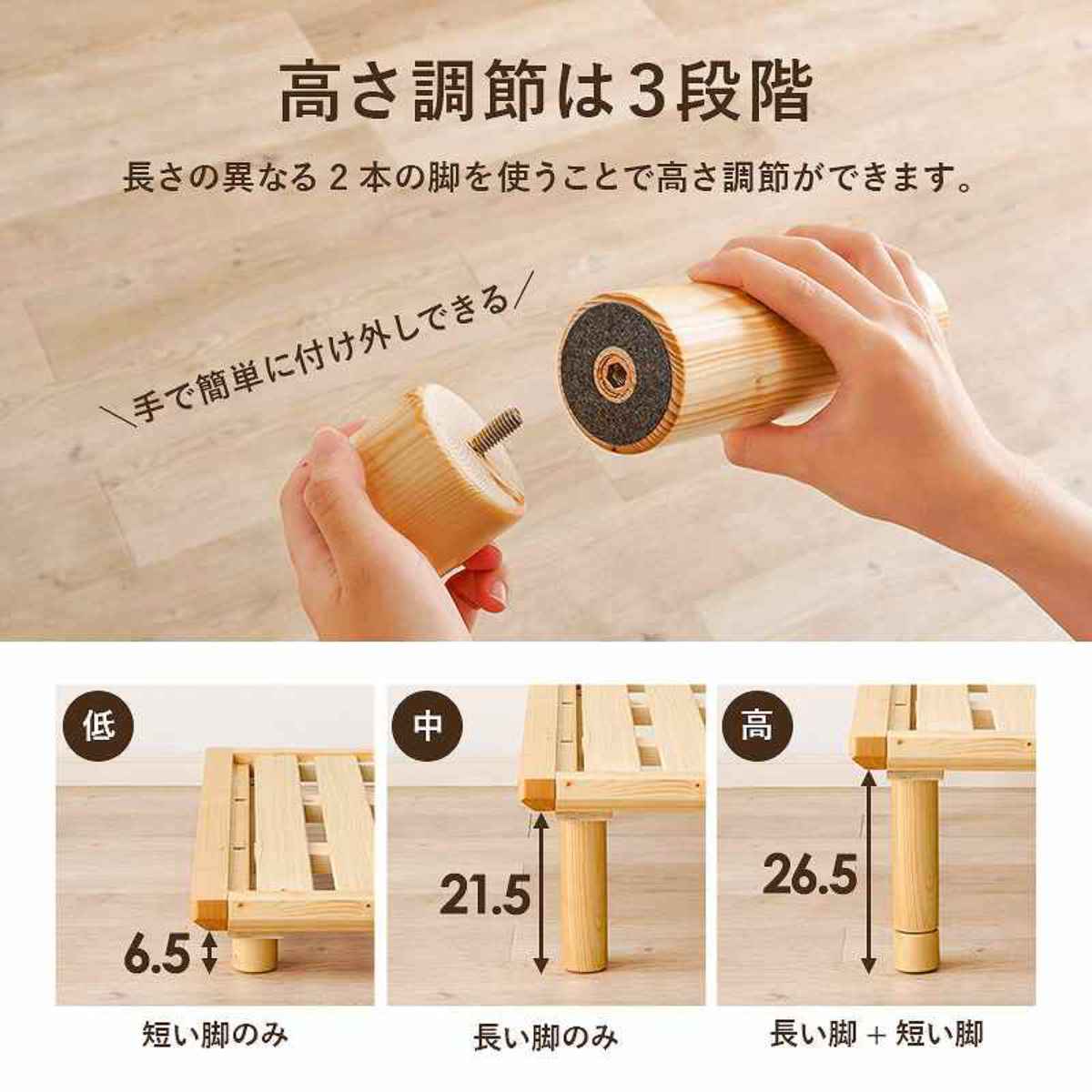 高さ調節は3段階

長さの異なる 2 本の脚を使うことで高さ調節ができます。

＼手で簡単に付け外しできる／

低

6.5

短い脚のみ

中

21.5

長い脚のみ

高

26.5

長い脚 + 短い脚