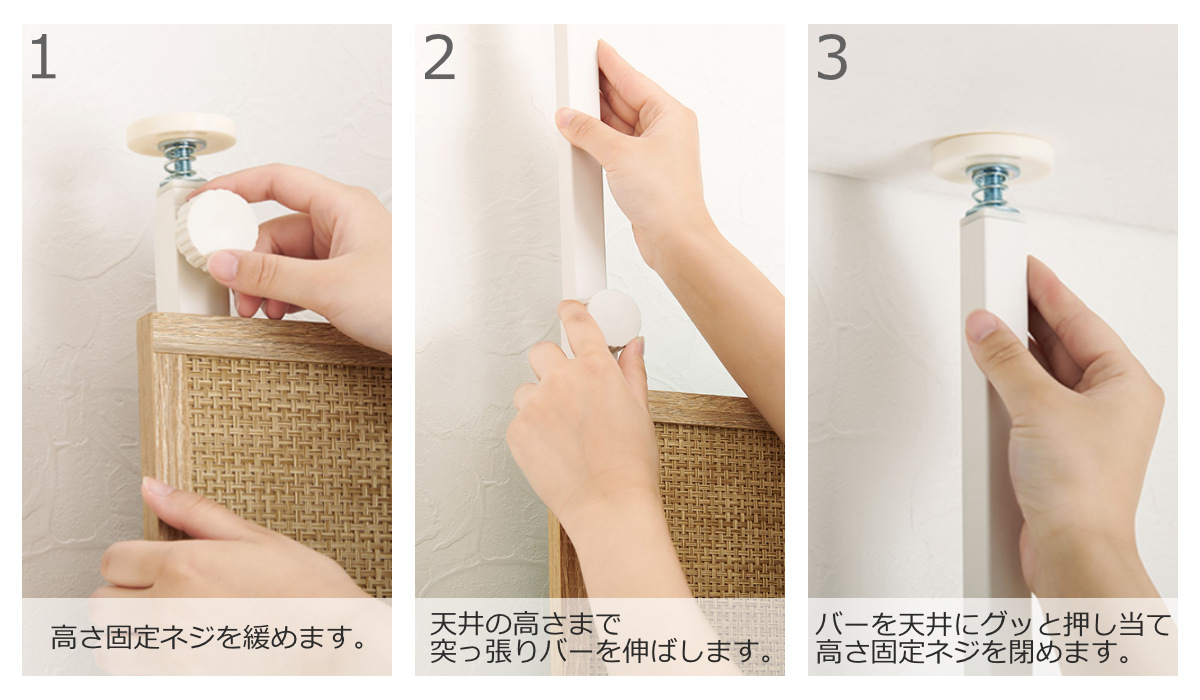 1

高さ固定ネジを緩めます。

2

天井の高さまで
突っ張りバーを伸ばします。

3

バーを天井にグッと押し当て
高さ固定ネジを閉めます。