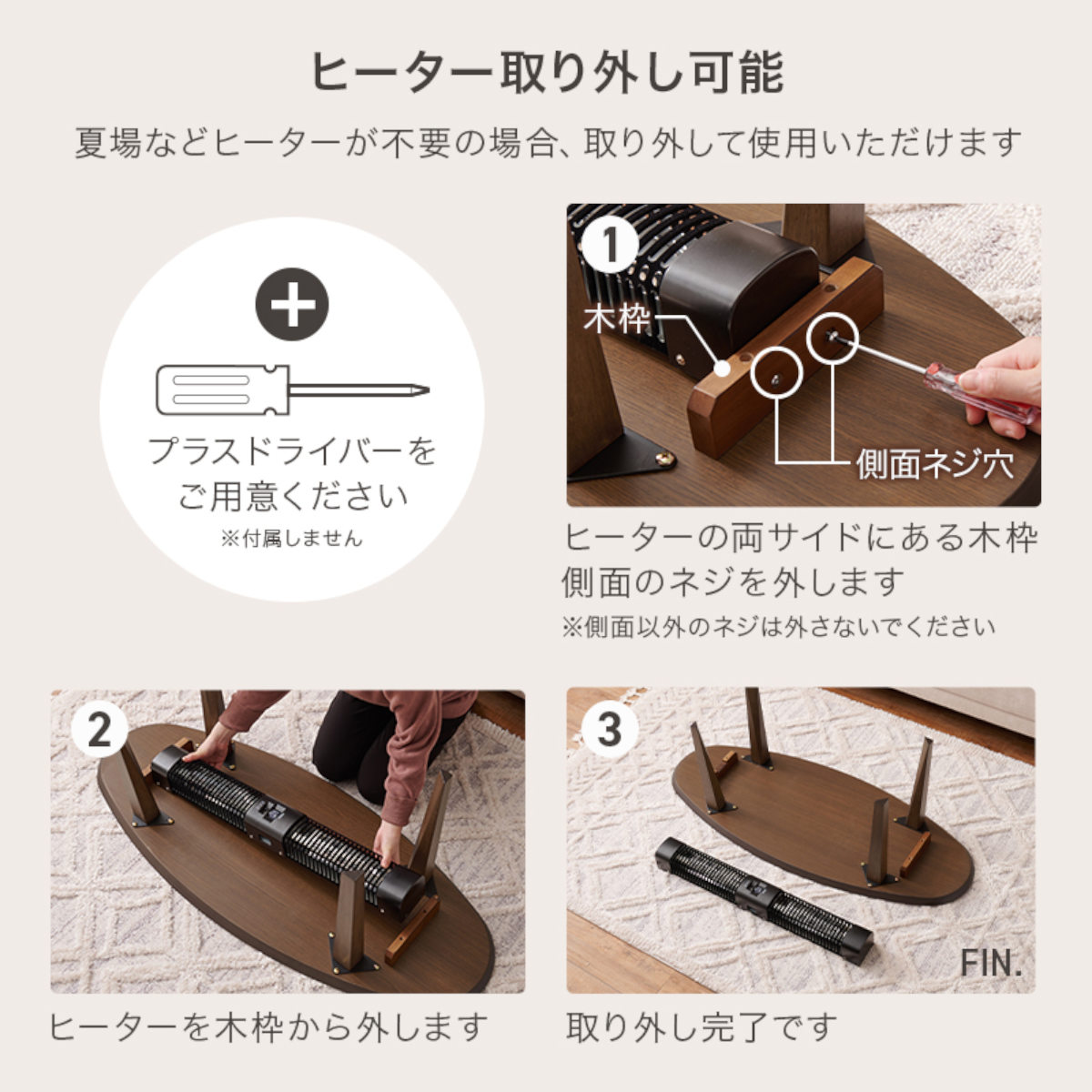 ヒーター取り外し可能

夏場などヒーターが不要の場合、取り外して使用いただけます

プラスドライバーをご用意ください
※付属しません

1
木枠
側面ネジ穴

ヒーターの両サイドにある木枠側面のネジを外します
※側面以外のネジは外さないでください

2

ヒーターを木枠から外します

3

FIN.

取り外し完了です