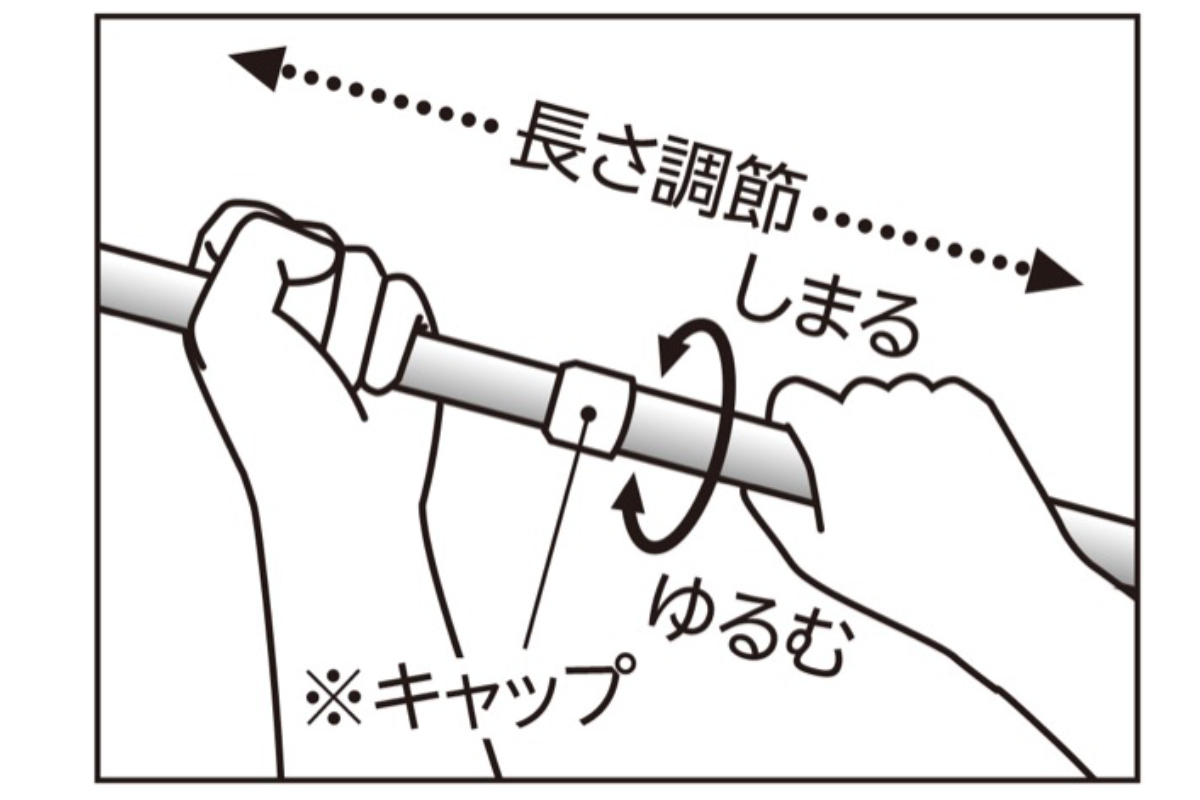 長さ調節

しまる

ゆるむ

※キャップ