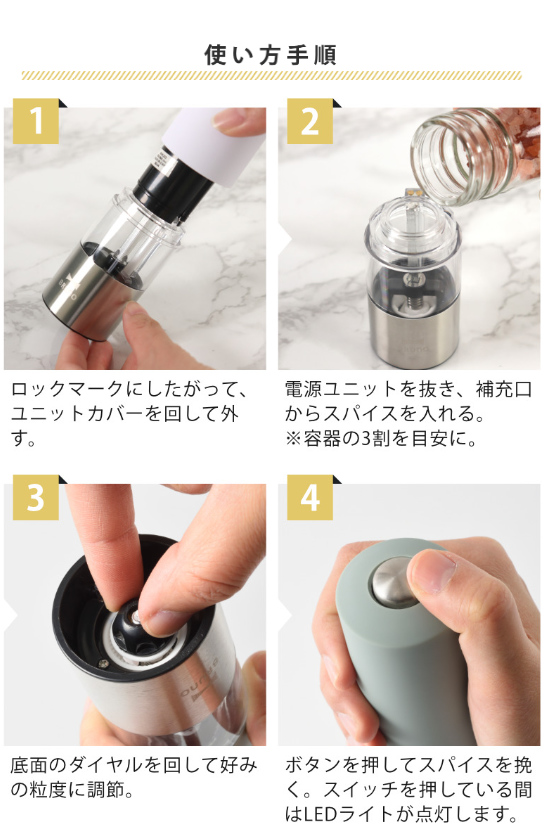 使い方手順

1

ロックマークにしたがって、ユニットカバーを回して外す。

2

電源ユニットを抜き、補充口からスパイスを入れる。
※容器の3割を目安に。

3

底面のダイヤルを回して好みの粒度に調節。

4

ボタンを押してスパイスを挽く。スイッチを押している間はLEDライトが点灯します。