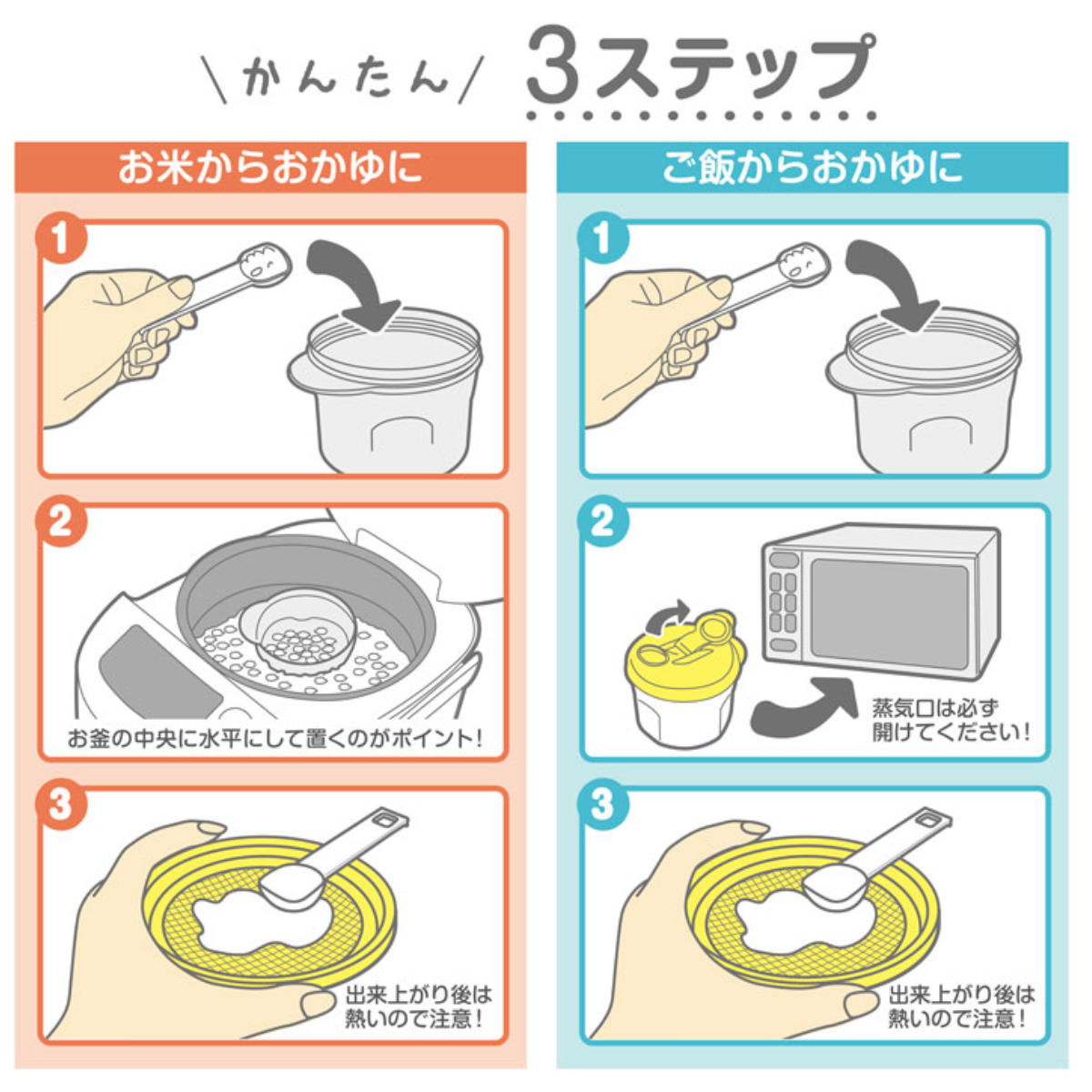 \かんたん/ 3ステップ

お米からおかゆに

1

2

お釜の中央に水平にして置くのがポイント!

3

出来上がり後は熱いので注意!

ご飯からおかゆに

1

2

蒸気口は必ず開けてください!

3

出来上がり後は熱いので注意!