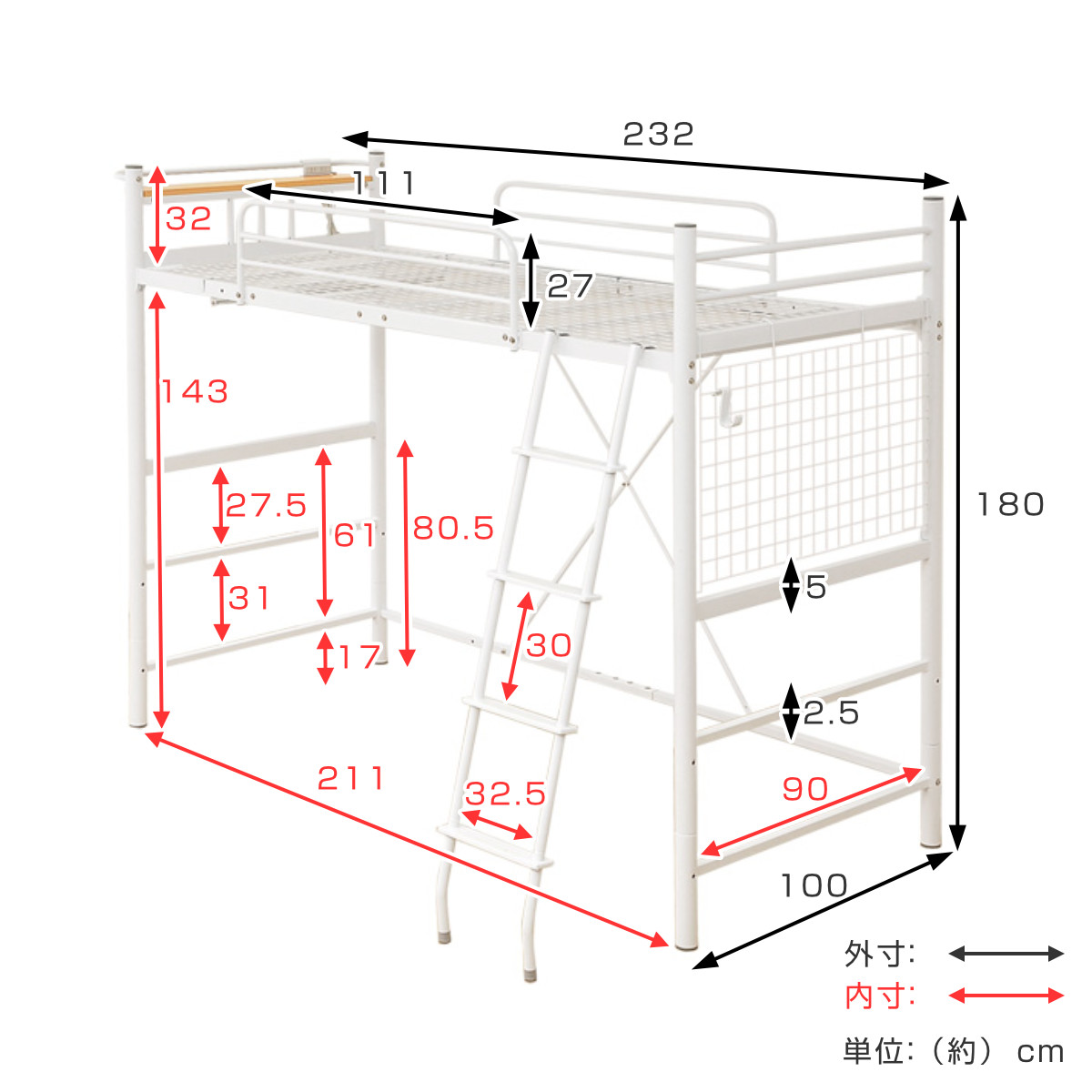 232
111
32
27
143
27.5
61
80.5
31
17
30
5
2.5
180
211
32.5
90
100

外寸:
内寸:
単位:（約） cm