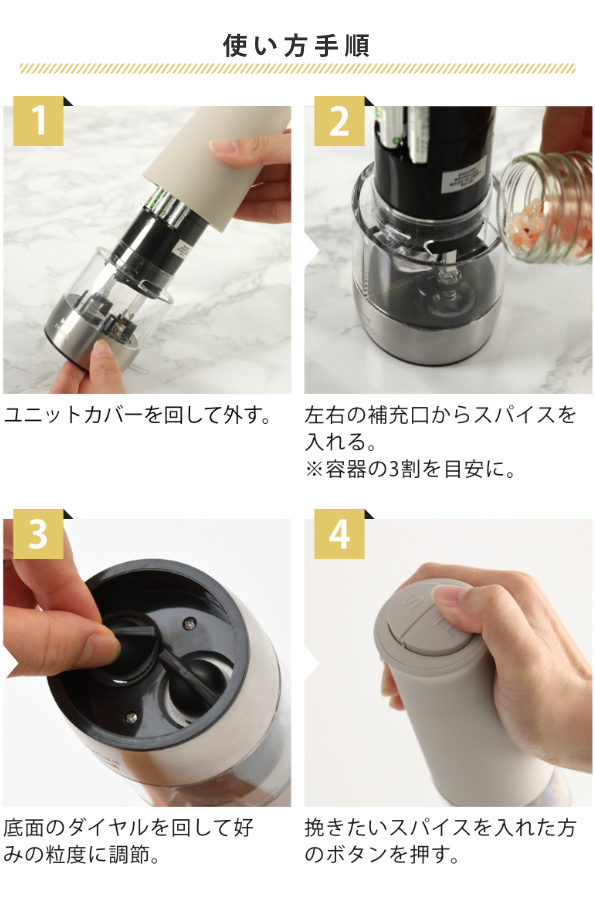 使い方手順

1

ユニットカバーを回して外す。

2

左右の補充口からスパイスを入れる。
※容器の3割を目安に。

3

底面のダイヤルを回して好みの粒度に調節。

4

挽きたいスパイスを入れた方のボタンを押す。