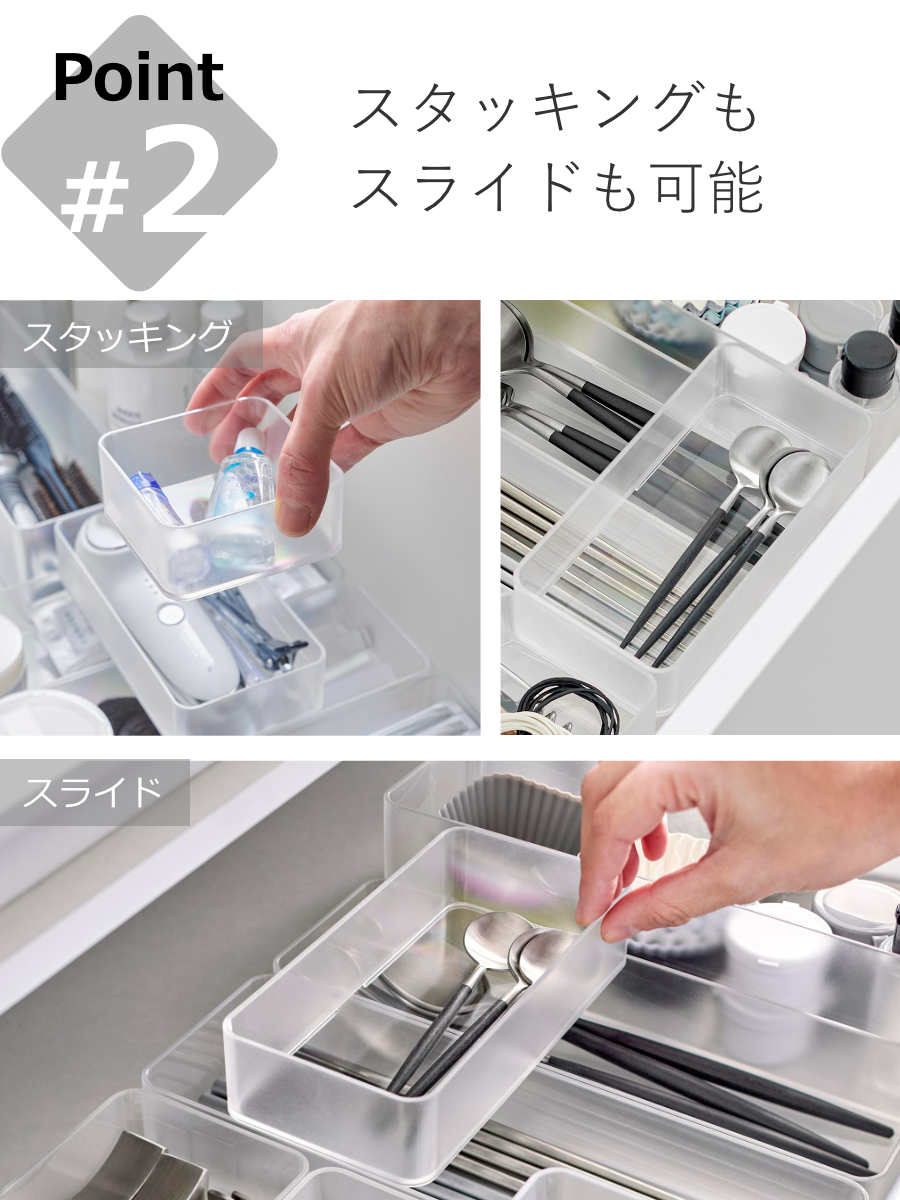 Point
#2

スタッキングも
スライドも可能

スタッキング

スライド