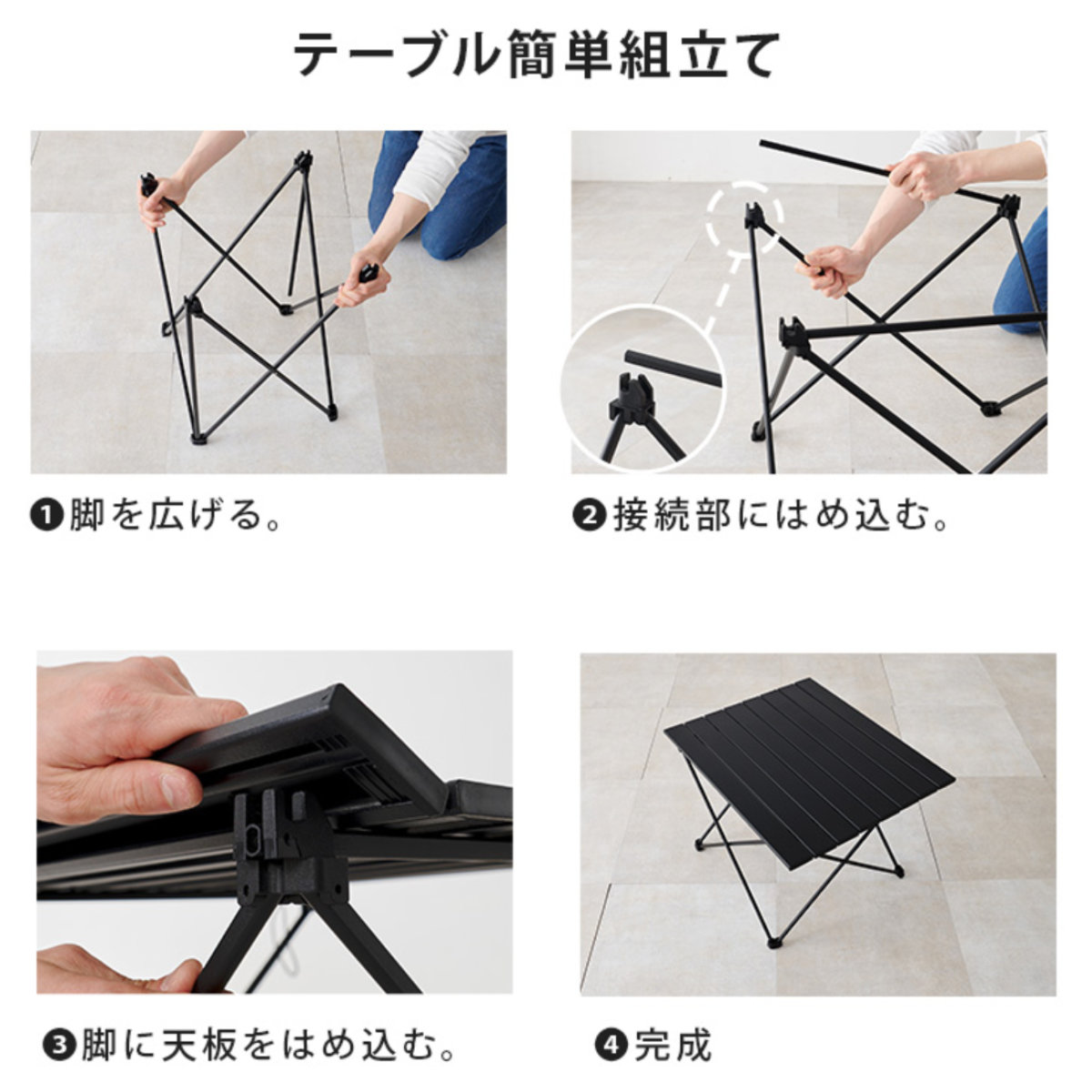 テーブル簡単組立て

❶脚を広げる。

❷接続部にはめ込む。

❸脚に天板をはめ込む。

❹完成