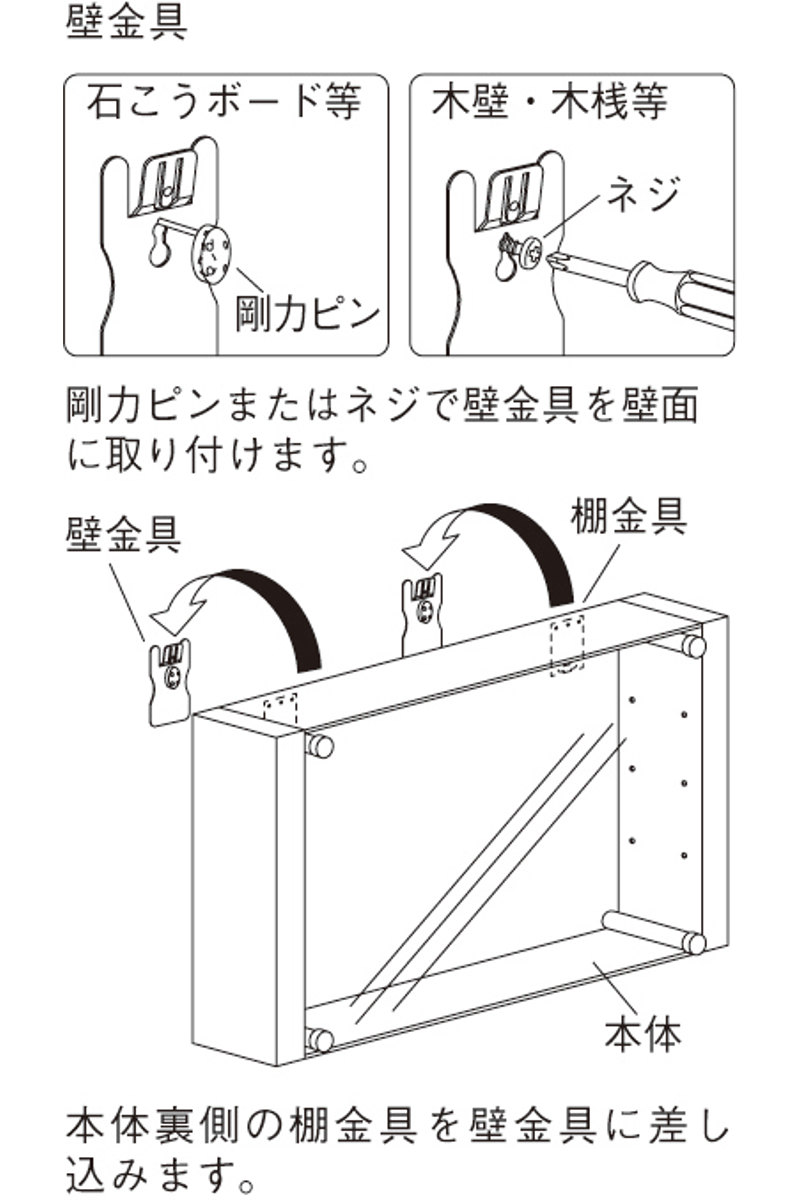 壁金具

石こうボード等

剛力ピン

木壁・木桟等

ネジ

剛力ピンまたはネジで壁金具を壁面に取り付けます。

壁金具

棚金具

本体

本体裏側の棚金具を壁金具に差し込みます。