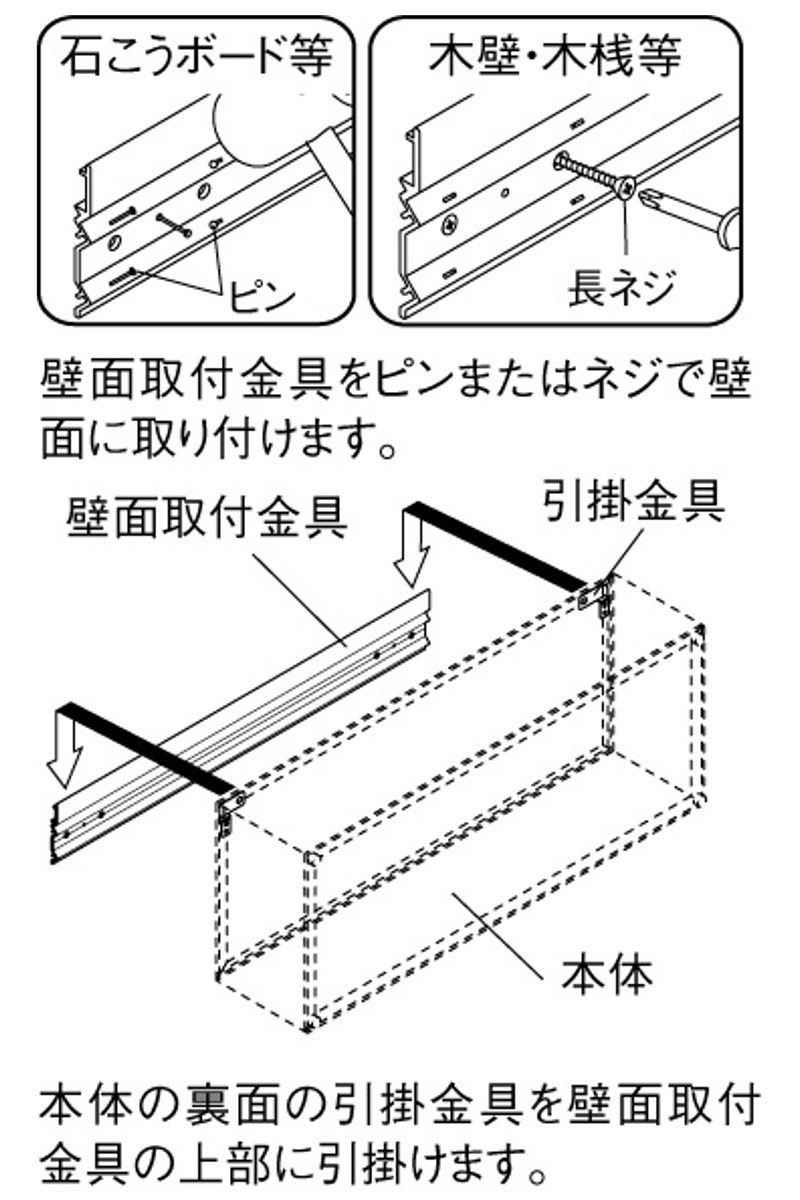 石こうボード等

ピン

木壁・木桟等

長ネジ

壁面取付金具をピンまたはネジで壁面に取り付けます。

壁面取付金具

引掛金具

本体

本体の裏面の引掛金具を壁面取付金具の上部に引掛けます。