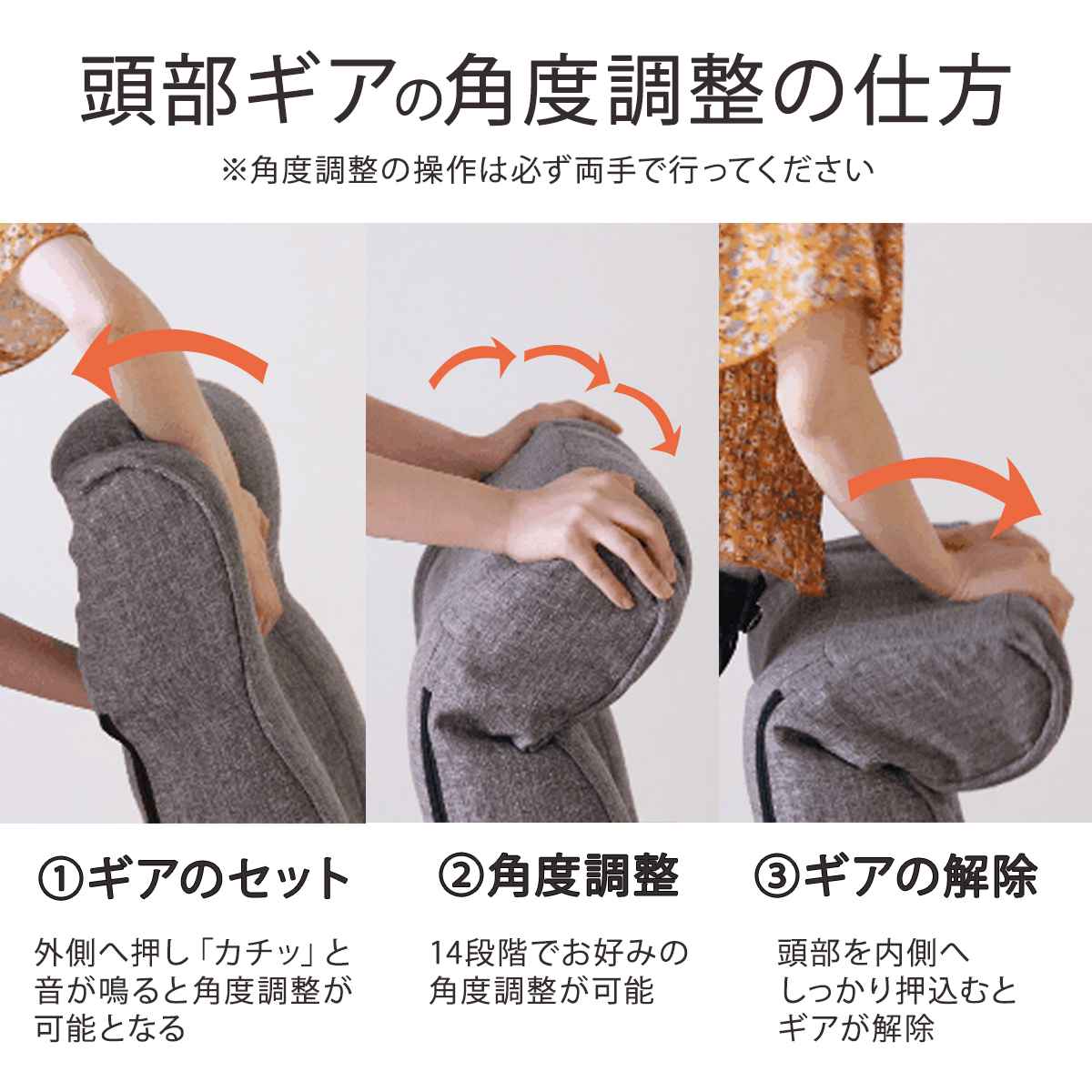 頭部ギアの角度調整の仕方

※角度調整の操作は必ず両手で行ってください

①ギアのセット

外側へ押し「カチッ」と音が鳴ると角度調整が可能となる

②角度調整

14段階でお好みの角度調整が可能

③ギアの解除

頭部を内側へしっかり押込むとギアが解除