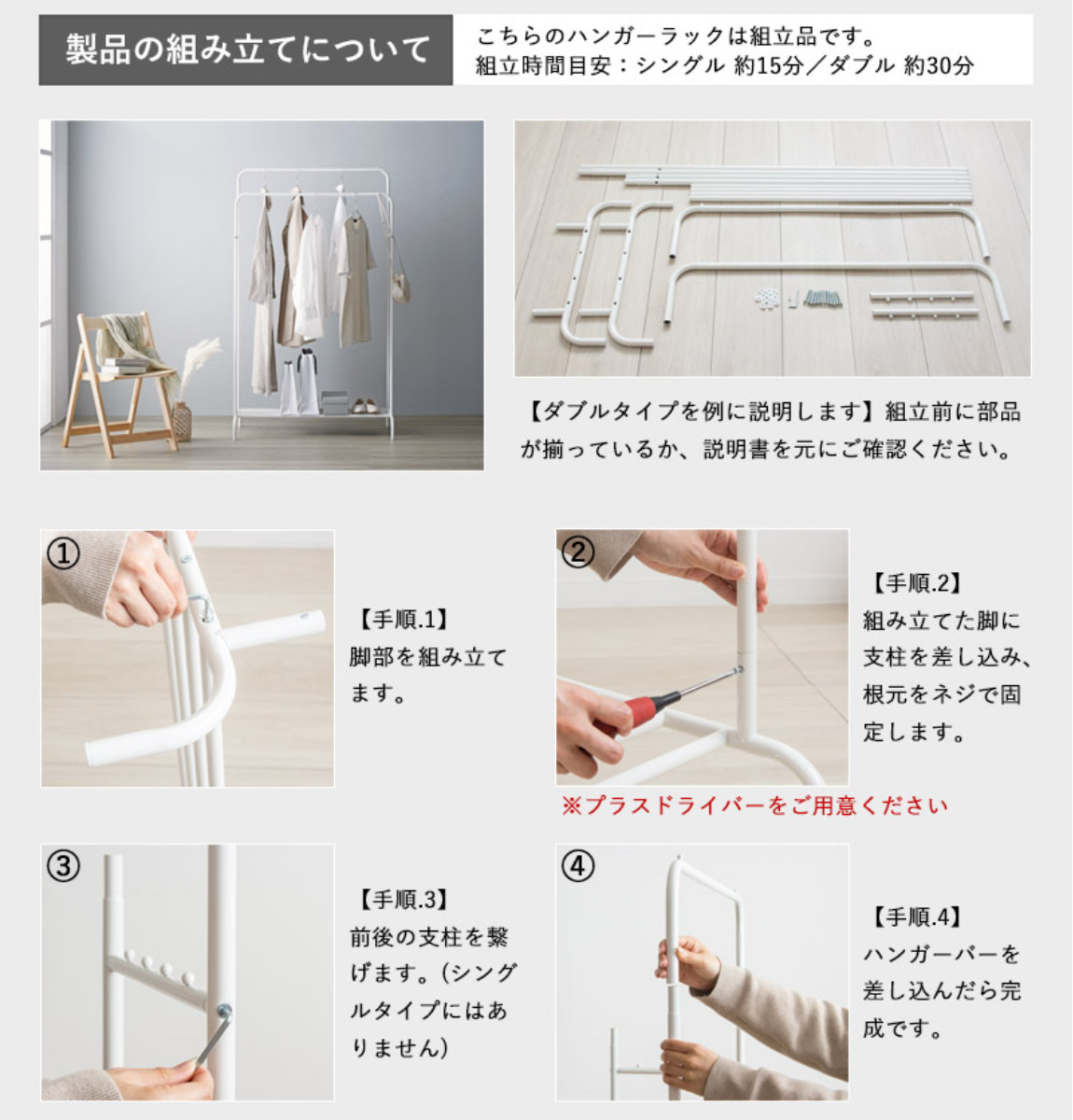 製品の組み立てについて

こちらのハンガーラックは組立品です。
組立時間目安：シングル 約15分／ダブル 約30分

【ダブルタイプを例に説明します】組立前に部品が揃っているか、説明書を元にご確認ください。

①

【手順.1】
脚部を組み立てます。

②

【手順.2】
組み立てた脚に支柱を差し込み、根元をネジで固定します。

※プラスドライバーをご用意ください

③

【手順.3】
前後の支柱を繋げます。（シングルタイプにはありません）

④

【手順.4】
ハンガーバーを差し込んだら完成です。