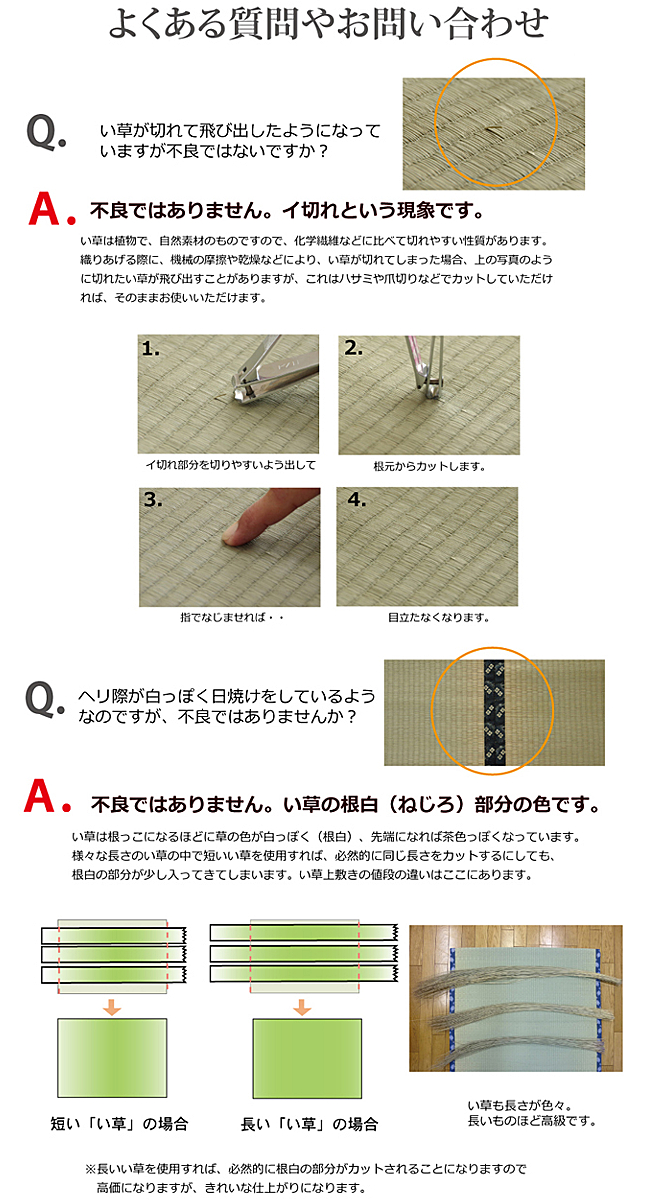 よくある質問やお問い合わせ

Q. い草が切れて飛び出したようになっていますが不良ではないですか？

A. 不良ではありません。イ切れという現象です。

い草は植物で、自然素材のものですので、化学繊維などに比べて切れやすい性質があります。織りあげる際に、機械の摩擦や乾燥などにより、い草が切れてしまった場合、上の写真のように切れたい草が飛び出すことがありますが、これはハサミや爪切りなどでカットしていただければ、そのままお使いいただけます。

1.

イ切れ部分を切りやすいよう出して

2.

根元からカットします。

3.

指でなじませれば・・

4.

目立たなくなります。

Q. ヘリ際が白っぽく日焼けをしているようなのですが、不良ではありませんか？

A. 不良ではありません。い草の根白（ねじろ）部分の色です。

い草は根っこになるほどに草の色が白っぽく（根白）、先端になれば茶色っぽくなっています。様々な長さのい草の中で短いい草を使用すれば、必然的に同じ長さをカットするにしても、根白の部分が少し入ってきてしまいます。い草上敷きの値段の違いはここにあります。

短い「い草」の場合

長い「い草」の場合

い草も長さが色々。長いものほど高級です。

※長いい草を使用すれば、必然的に根白の部分がカットされることになりますので高価になりますが、きれいな仕上がりになります。