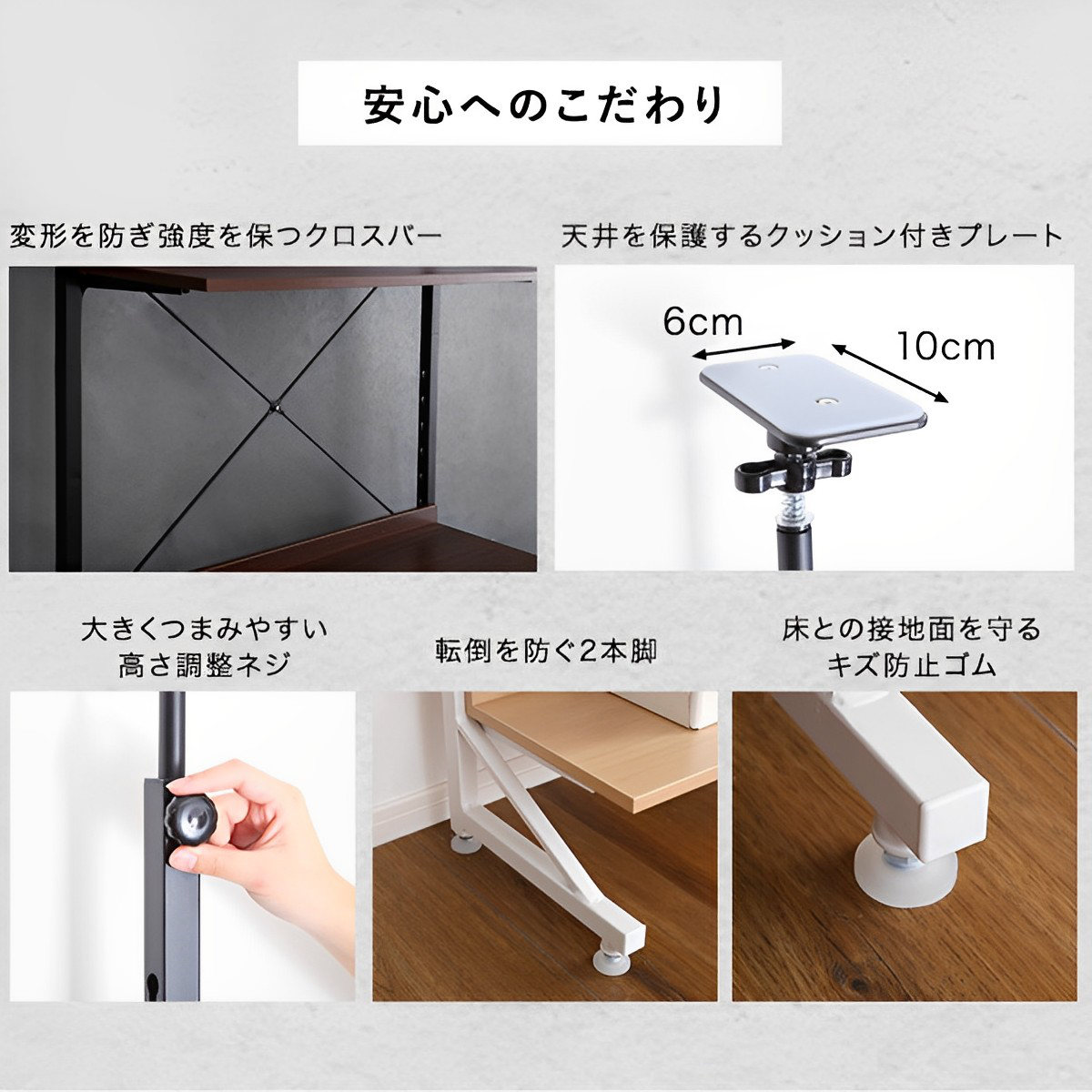 安心へのこだわり

変形を防ぎ強度を保つクロスバー

天井を保護するクッション付きプレート

6cm

10cm

大きくつまみやすい
高さ調整ネジ

転倒を防ぐ2本脚

床との接地面を守る
キズ防止ゴム