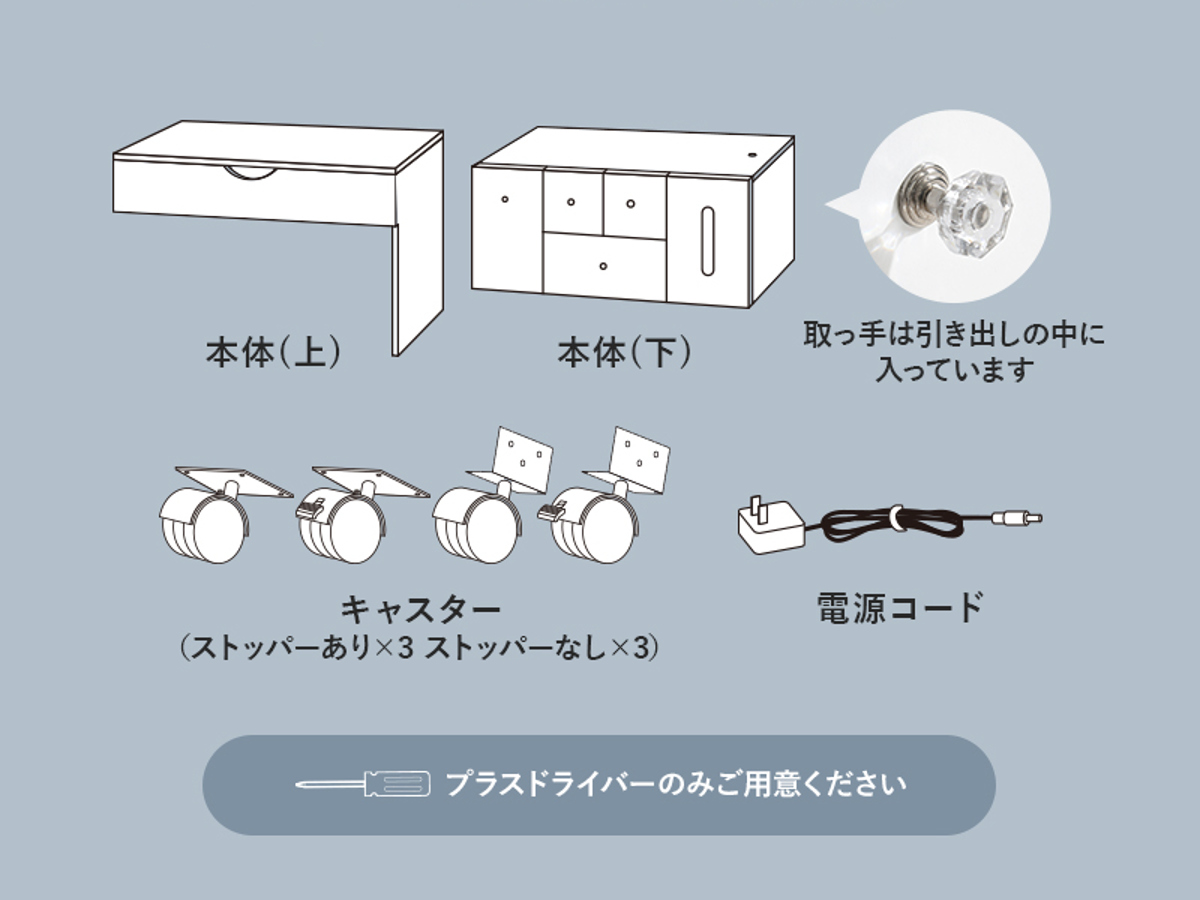 本体（上）

本体（下）

取っ手は引き出しの中に入っています

キャスター
（ストッパーあり×3 ストッパーなし×3）

電源コード

プラスドライバーのみご用意ください