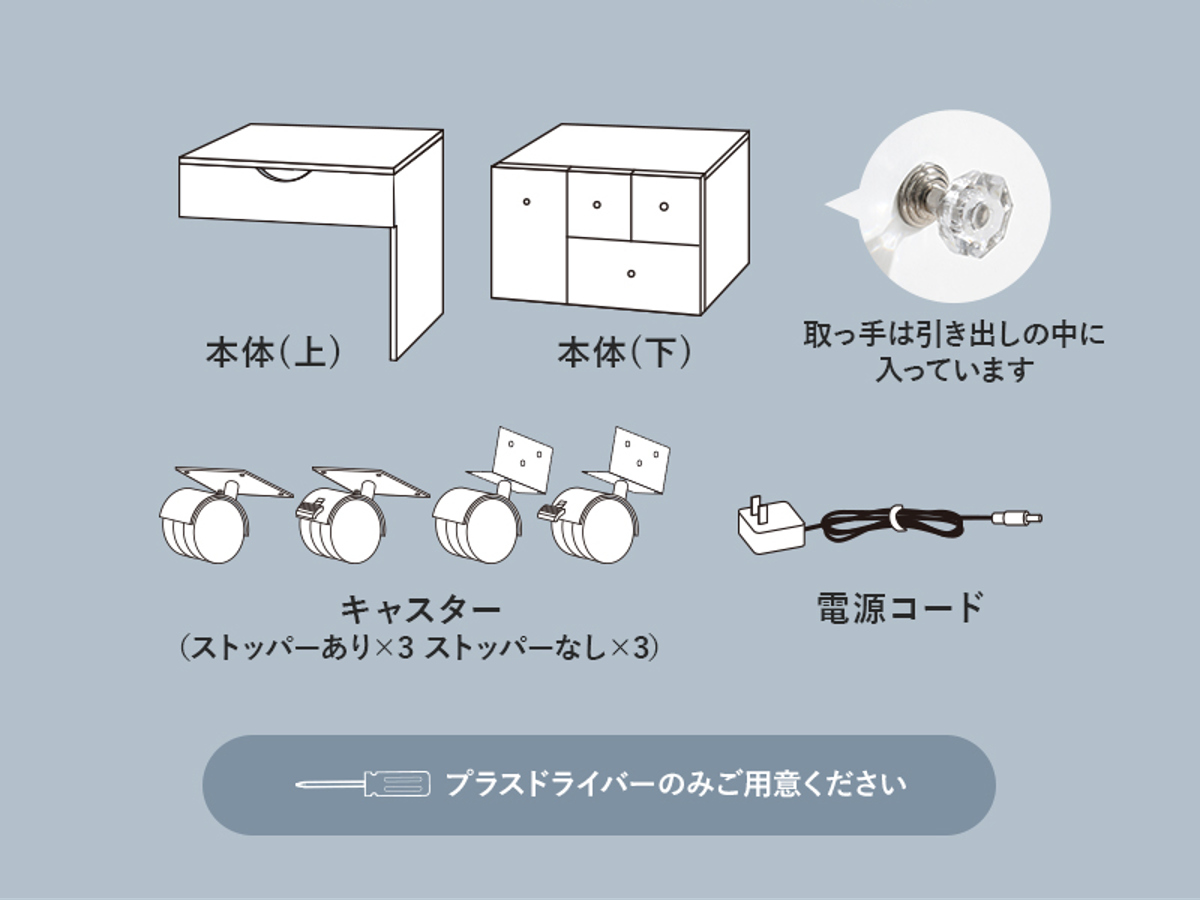 本体(上)

本体(下)

取っ手は引き出しの中に入っています

キャスター
(ストッパーあり×3 ストッパーなし×3)

電源コード

プラスドライバーのみご用意ください