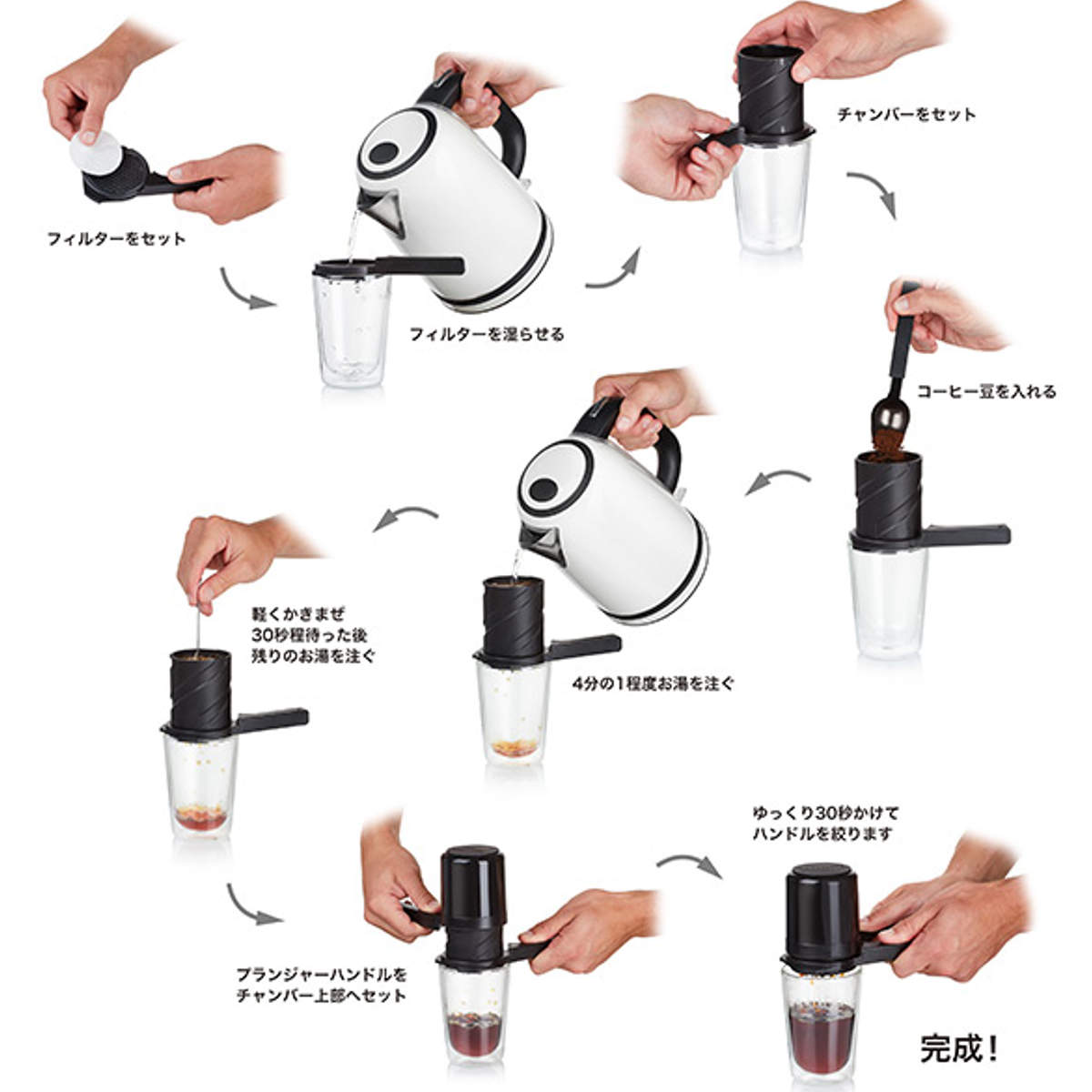 フィルターをセット

フィルターを湿らせる

チャンバーをセット

コーヒー豆を入れる

4分の1程度お湯を注ぐ

軽くかきまぜ
30秒程待った後
残りのお湯を注ぐ

プランジャーハンドルを
チャンバー上部へセット

ゆっくり30秒かけて
ハンドルを絞ります

完成!