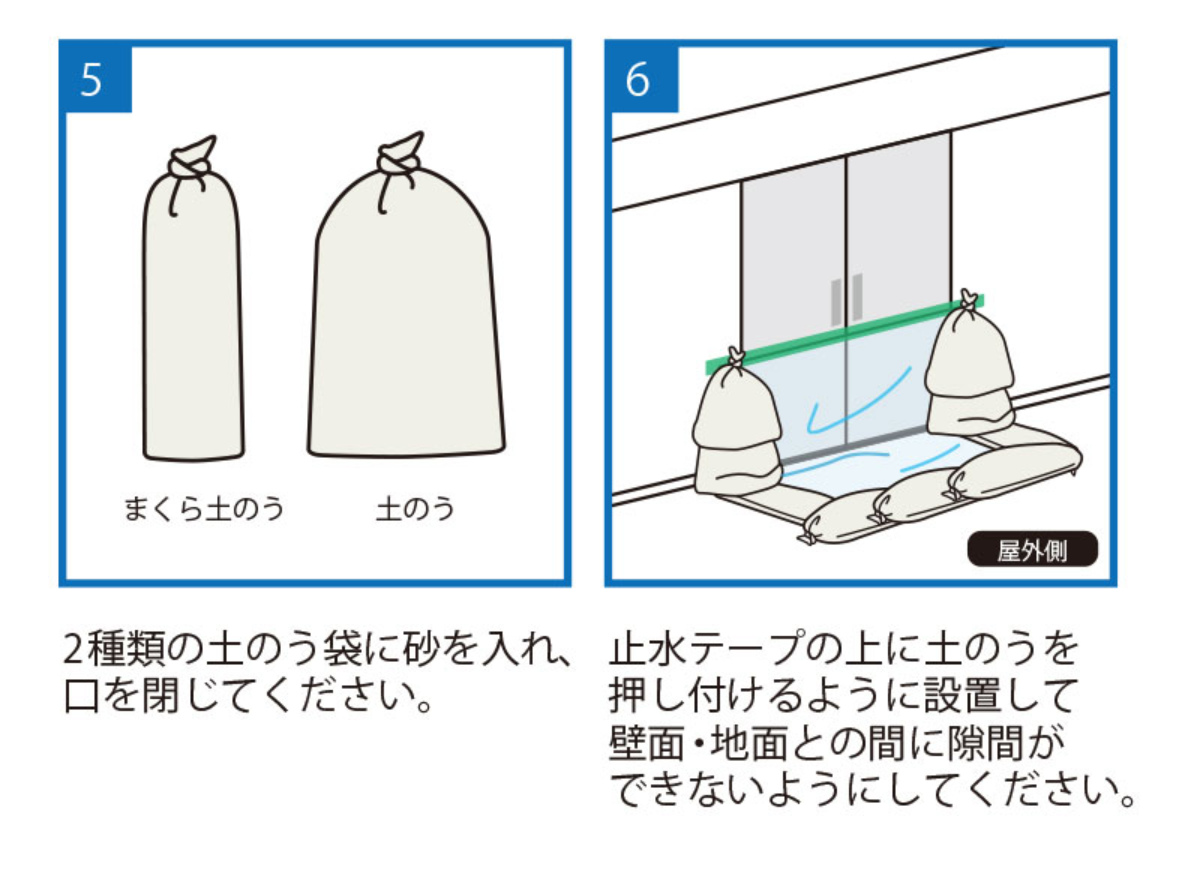 5

まくら土のう

土のう

2種類の土のう袋に砂を入れ、口を閉じてください。

6

屋外側

止水テープの上に土のうを押し付けるように設置して壁面・地面との間に隙間ができないようにしてください。