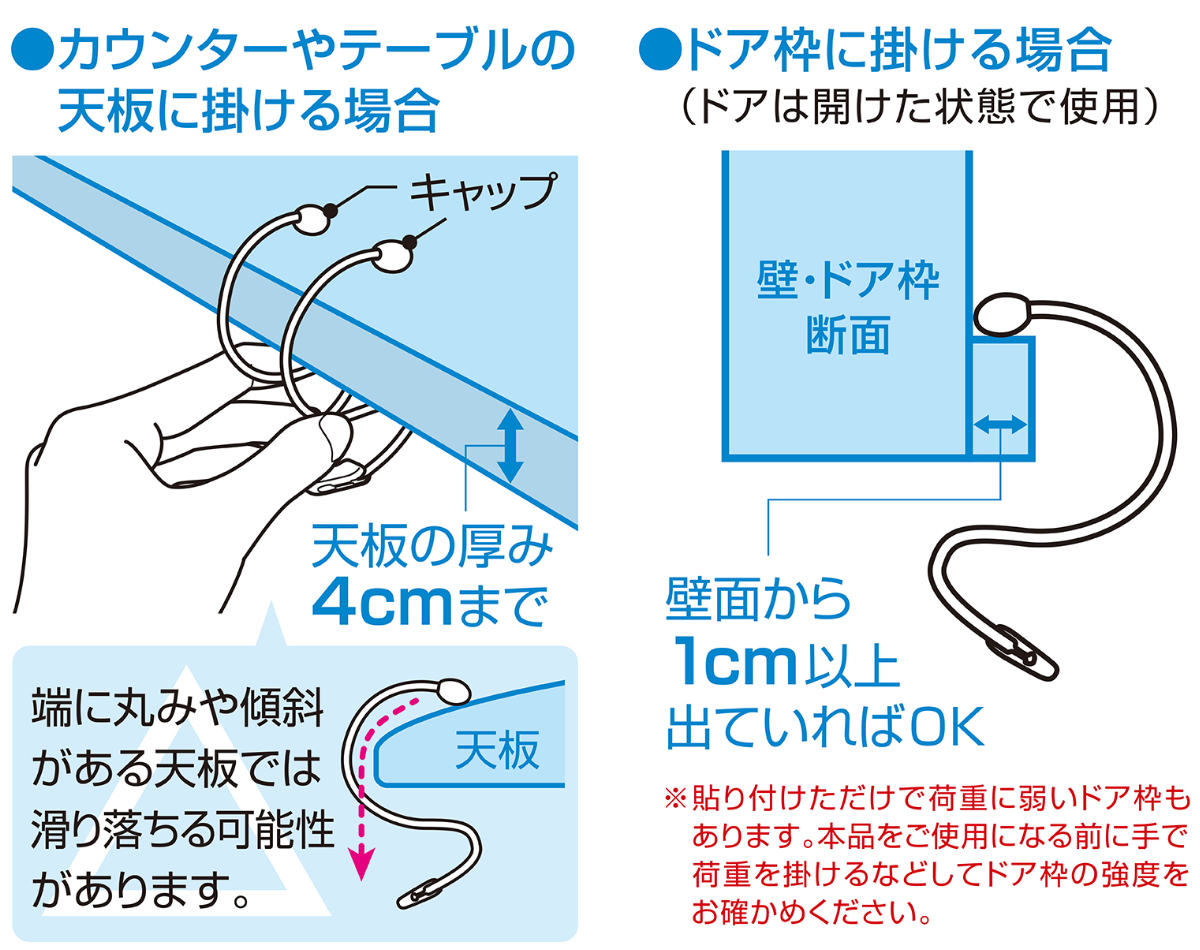 ●カウンターやテーブルの天板に掛ける場合

キャップ

天板の厚み
4cmまで

端に丸みや傾斜がある天板では滑り落ちる可能性があります。

天板

●ドア枠に掛ける場合
（ドアは開けた状態で使用）

壁・ドア枠
断面

壁面から
1cm以上
出ていればOK

※貼り付けただけで荷重に弱いドア枠もあります。本品をご使用になる前に手で荷重を掛けるなどしてドア枠の強度をお確かめください。