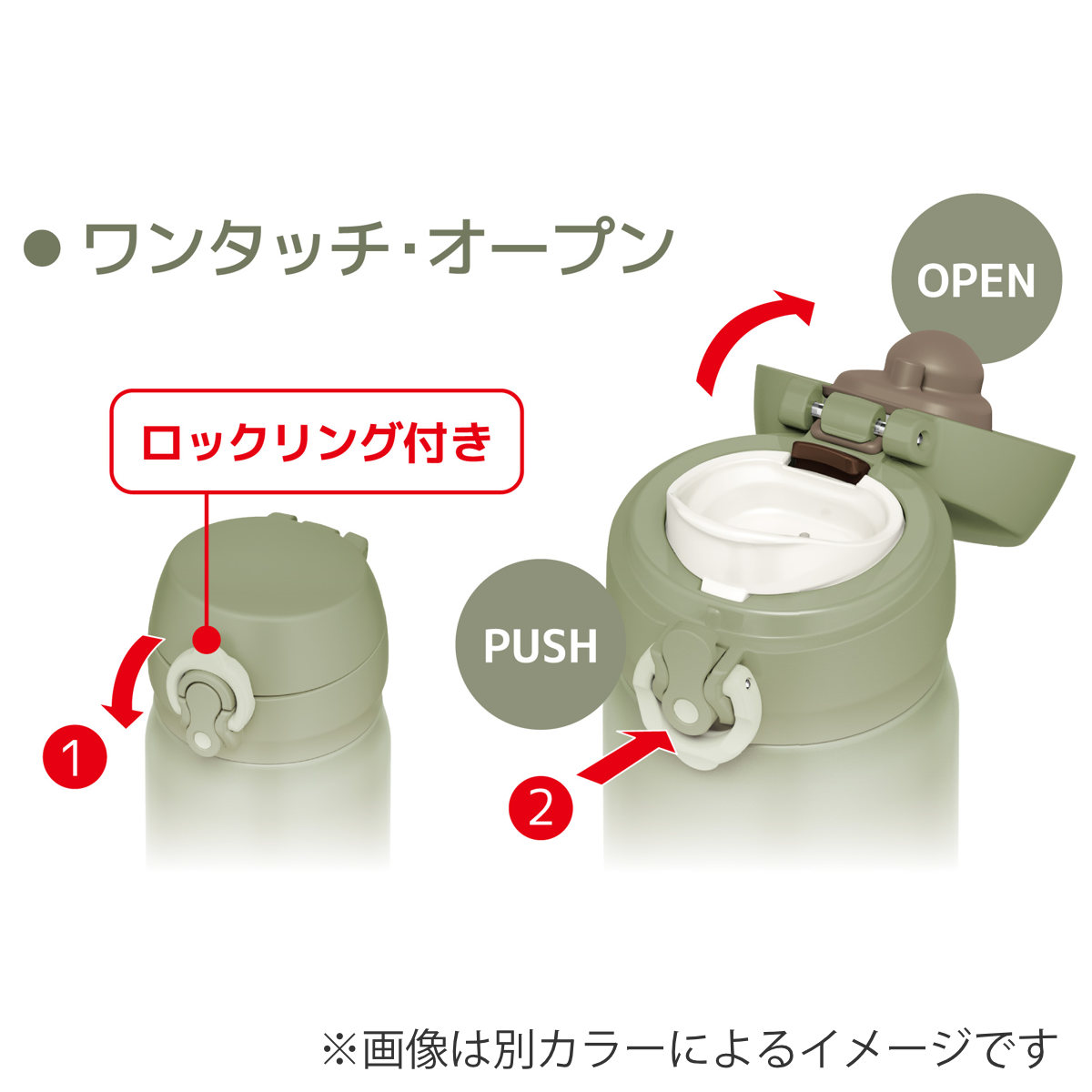 ● ワンタッチ･オープン

OPEN

ロックリング付き

PUSH

1

2

※画像は別カラーによるイメージです