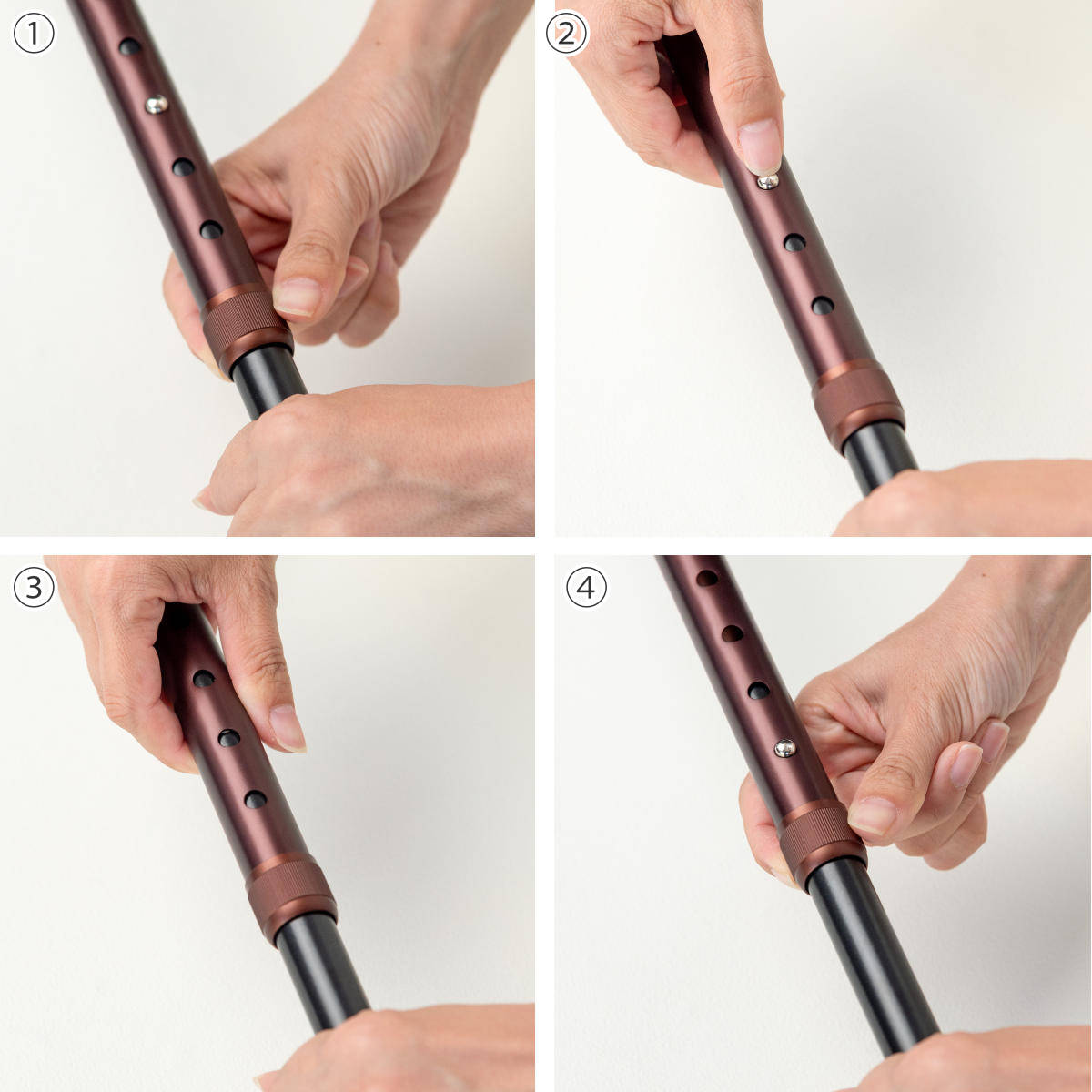 ①

②

③

④