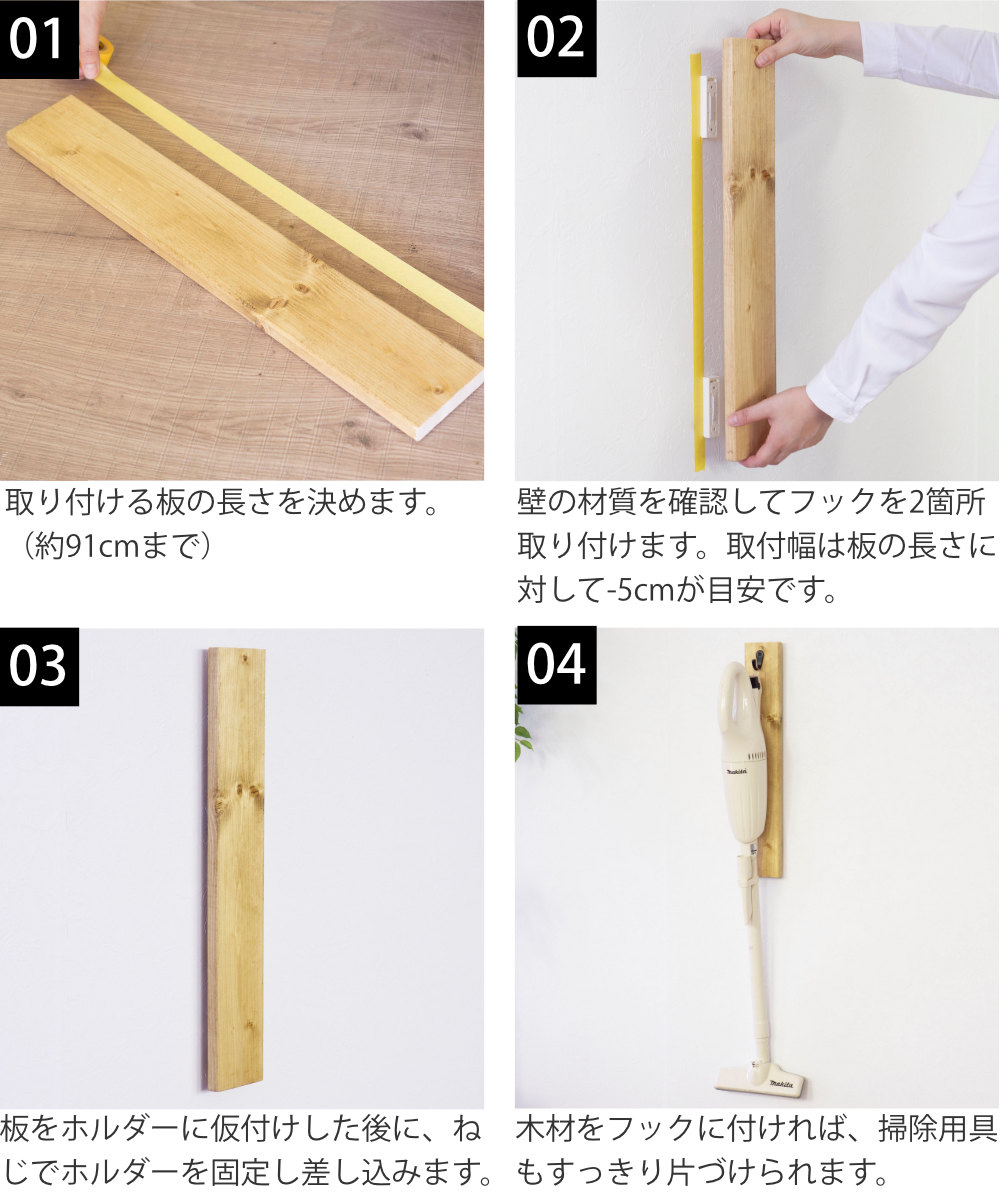 01

取り付ける板の長さを決めます。（約91cmまで）

02

壁の材質を確認してフックを2箇所取り付けます。取付幅は板の長さに対して-5cmが目安です。

03

板をホルダーに仮付けした後に、ねじでホルダーを固定し差し込みます。

04

makita

makita

木材をフックに付ければ、掃除用具もすっきり片づけられます。