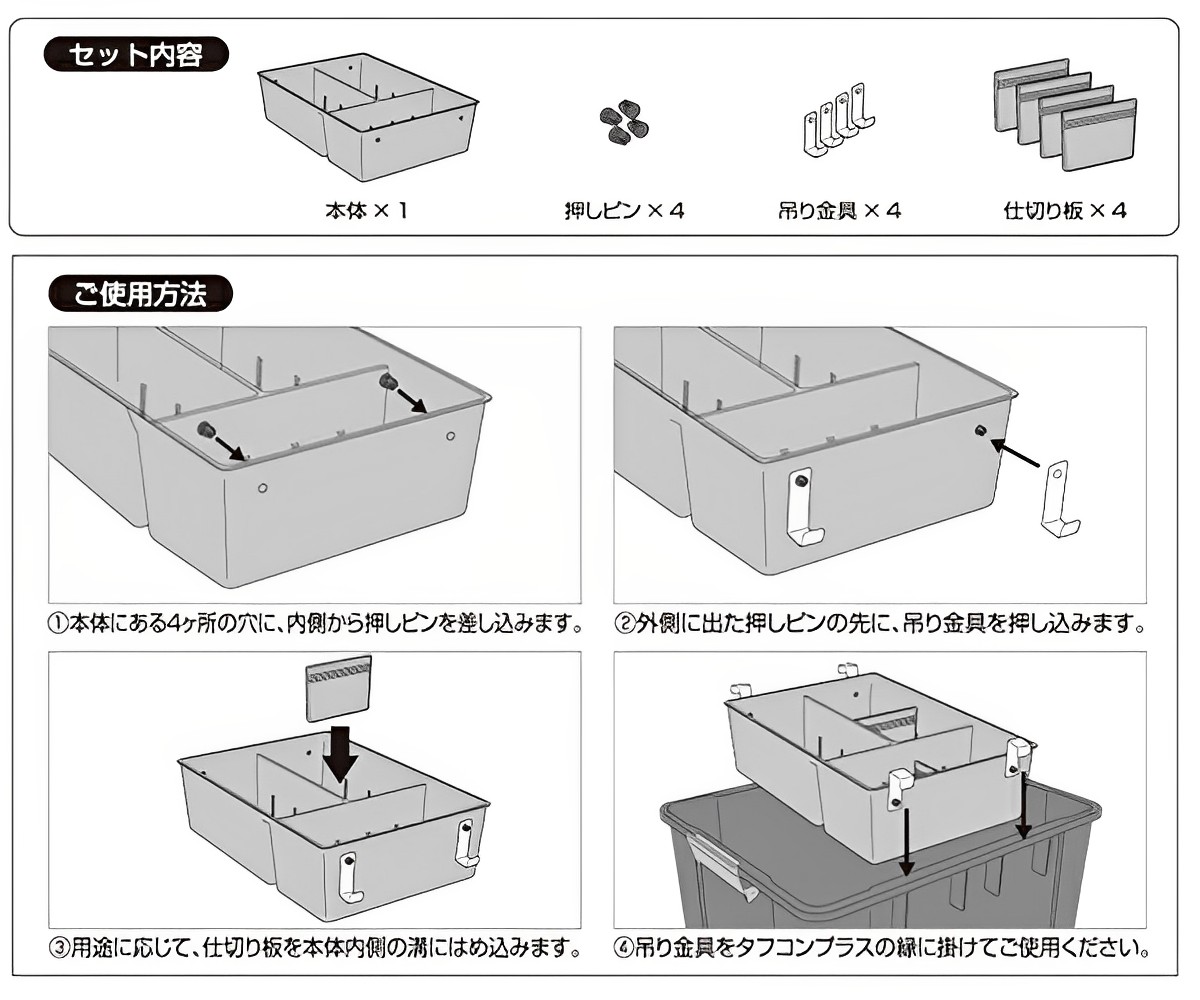 セット内容

本体 × 1

押しピン × 4

吊り金具 × 4

仕切り板 × 4

ご使用方法

①本体にある4ヶ所の穴に、内側から押しピンを差し込みます。

②外側に出た押しピンの先に、吊り金具を押し込みます。

③用途に応じて、仕切り板を本体内側の溝にはめ込みます。

④吊り金具をタフコンプラスの縁に掛けてご使用ください。