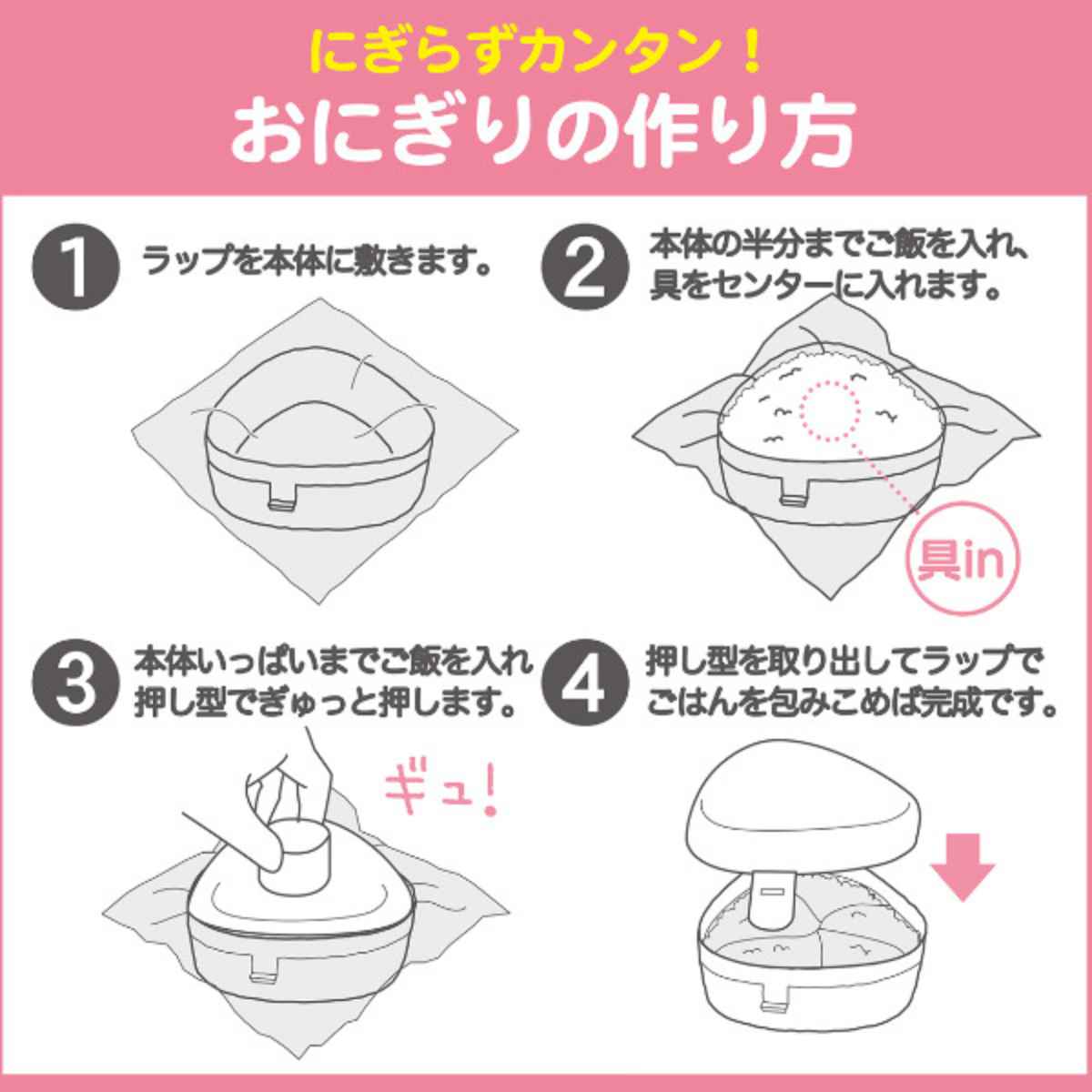 にぎらずカンタン！
おにぎりの作り方

1 ラップを本体に敷きます。

2 本体の半分までご飯を入れ、具をセンターに入れます。

具in

3 本体いっぱいまでご飯を入れ押し型でぎゅっと押します。

ギュ！

4 押し型を取り出してラップでごはんを包みこめば完成です。