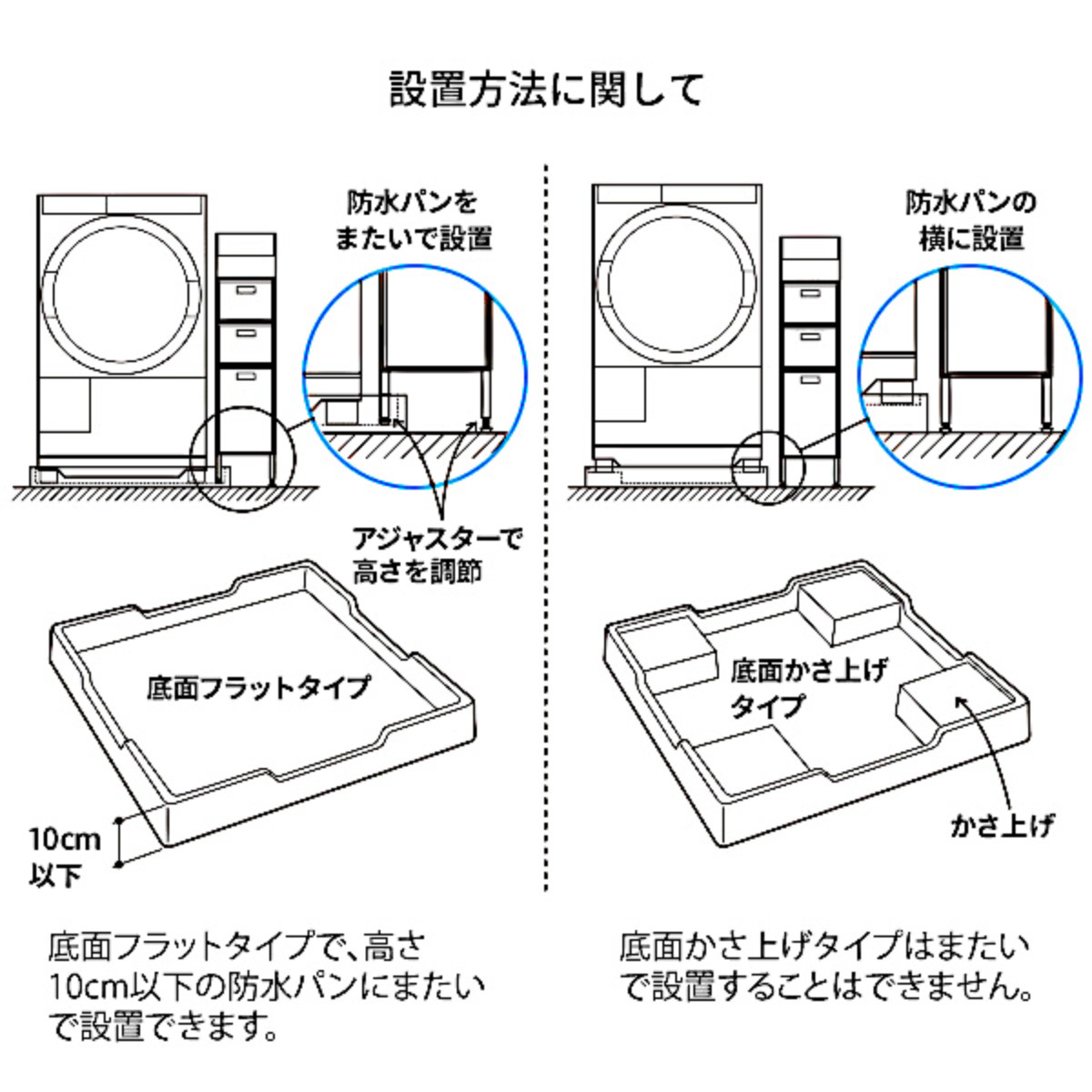 設置方法に関して

防水パンをまたいで設置

アジャスターで高さを調節

底面フラットタイプ

10cm以下

底面フラットタイプで、高さ10cm以下の防水パンにまたいで設置できます。

防水パンの横に設置

底面かさ上げタイプ

かさ上げ

底面かさ上げタイプはまたいで設置することはできません。