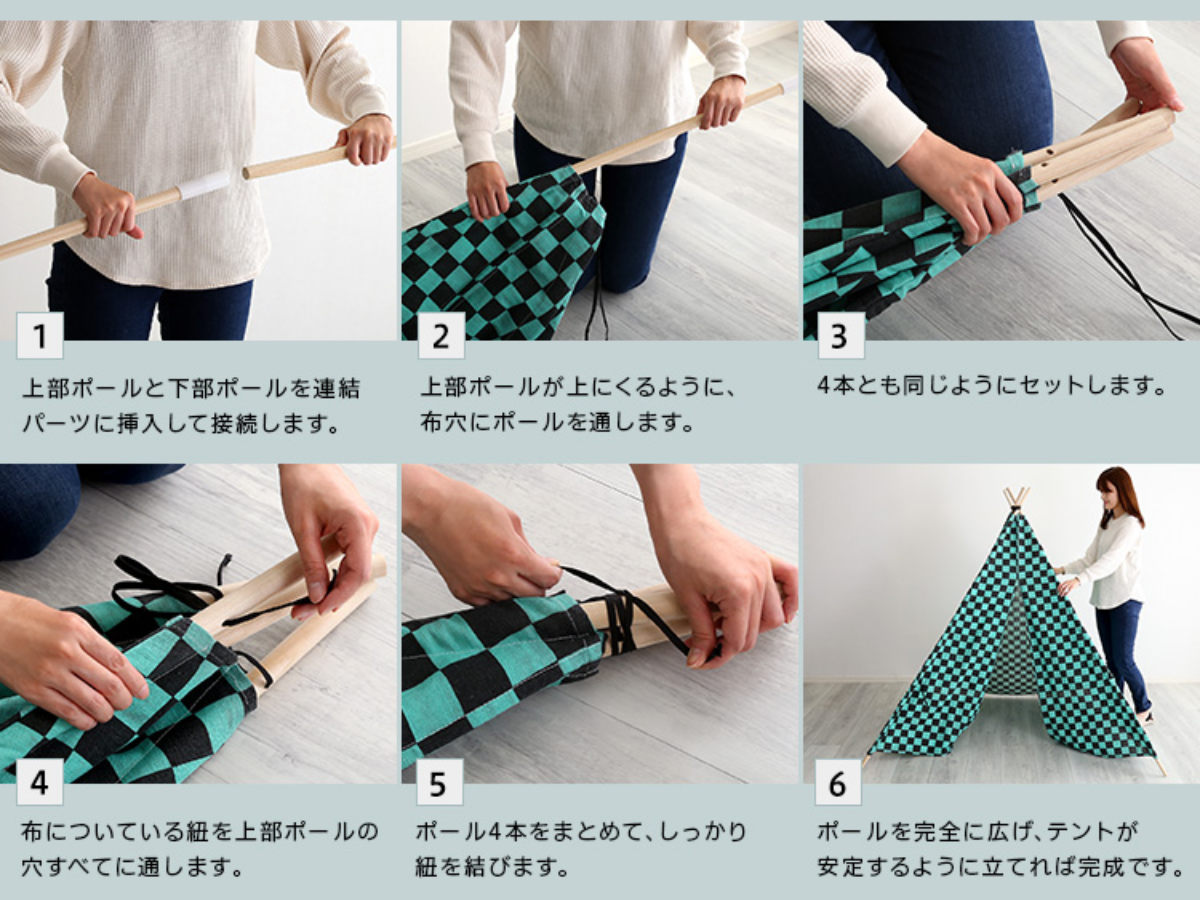 1

上部ポールと下部ポールを連結パーツに挿入して接続します。

2

上部ポールが上にくるように、布穴にポールを通します。

3

4本とも同じようにセットします。

4

布についている紐を上部ポールの穴すべてに通します。

5

ポール4本をまとめて、しっかり紐を結びます。

6

ポールを完全に広げ、テントが安定するように立てれば完成です。