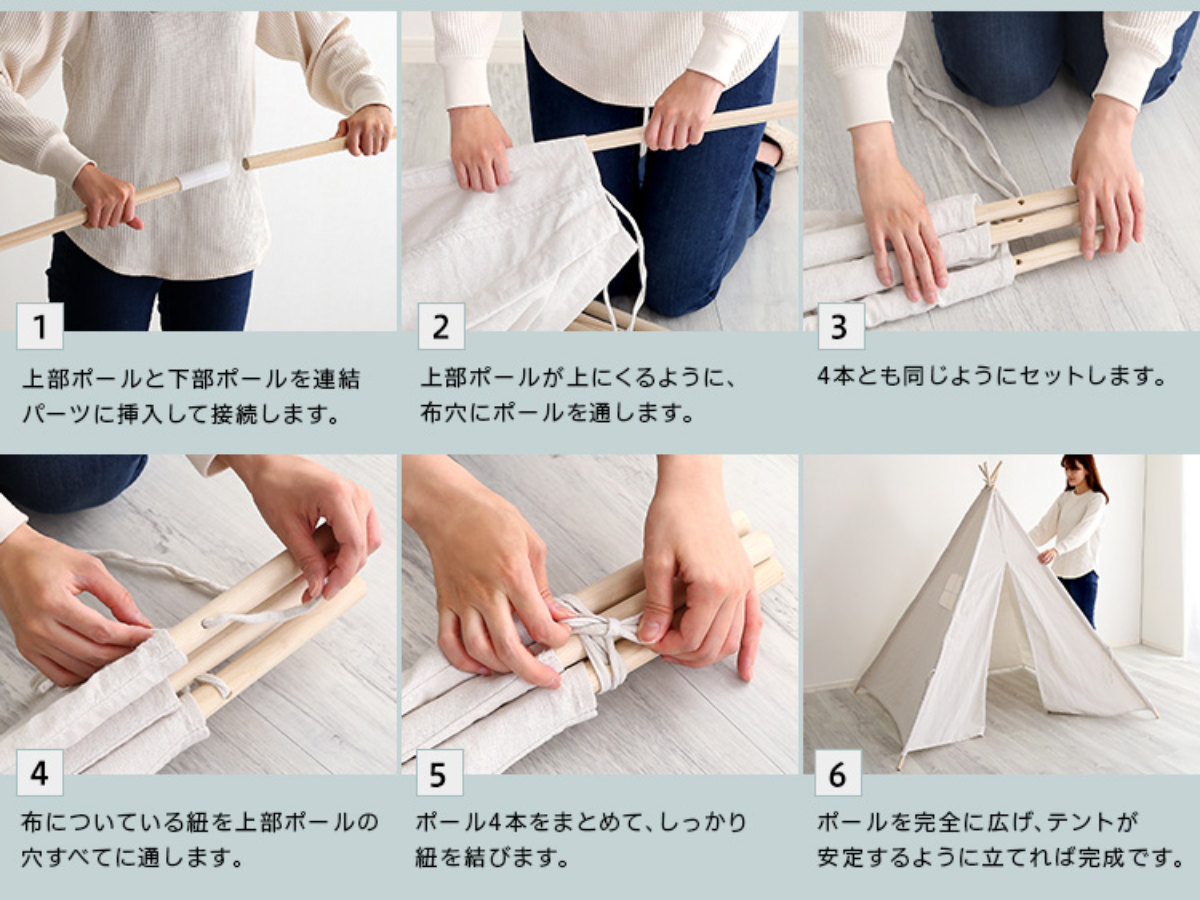 1

上部ポールと下部ポールを連結パーツに挿入して接続します。

2

上部ポールが上にくるように、布穴にポールを通します。

3

4本とも同じようにセットします。

4

布についている紐を上部ポールの穴すべてに通します。

5

ポール4本をまとめて、しっかり紐を結びます。

6

ポールを完全に広げ、テントが安定するように立てれば完成です。