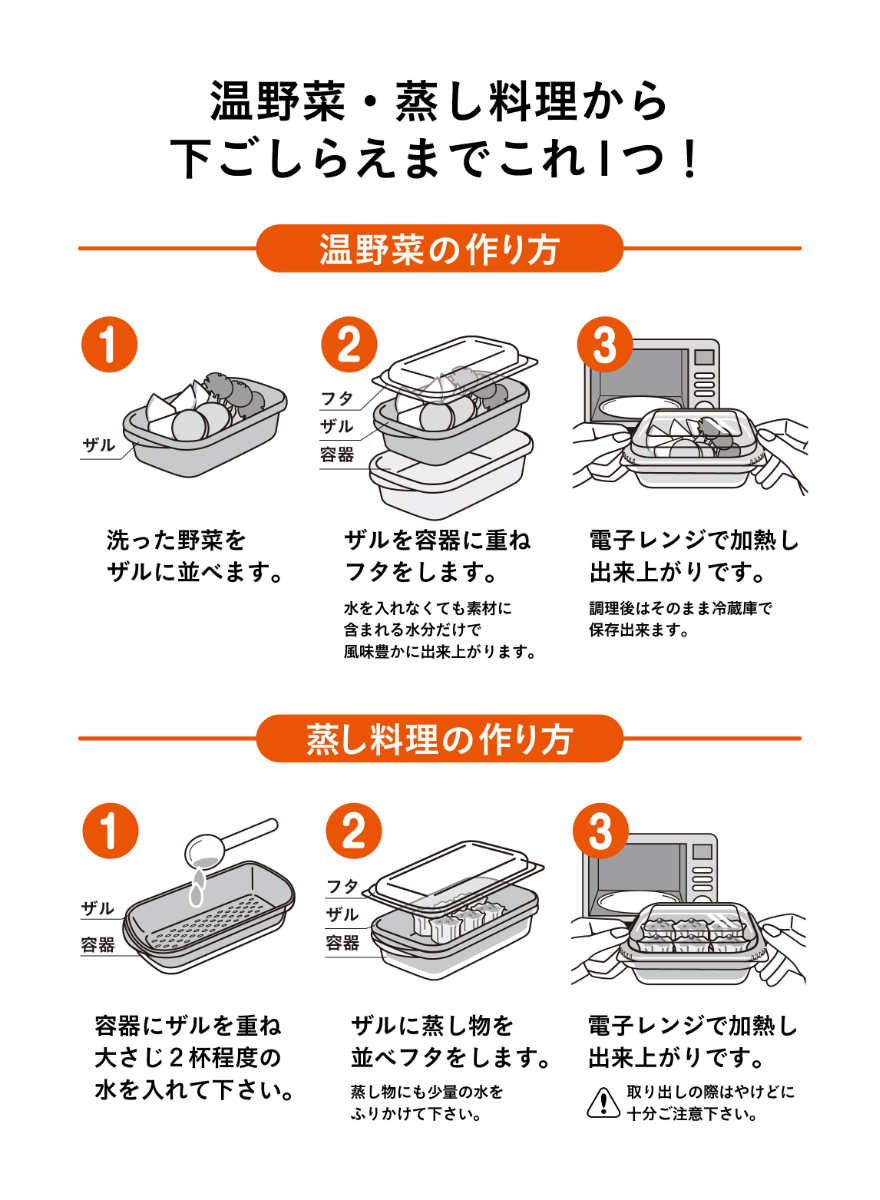 温野菜・蒸し料理から
下ごしらえまでこれ1つ！

温野菜の作り方

1
ザル

洗った野菜を
ザルに並べます。

2
フタ
ザル
容器

ザルを容器に重ね
フタをします。

水を入れなくても素材に
含まれる水分だけで
風味豊かに出来上がります。

3

電子レンジで加熱し
出来上がりです。

調理後はそのまま冷蔵庫で
保存出来ます。

蒸し料理の作り方

1
ザル
容器

容器にザルを重ね
大さじ２杯程度の
水を入れて下さい。

2
フタ
ザル
容器

ザルに蒸し物を
並べフタをします。

蒸し物にも少量の水を
ふりかけて下さい。

3

電子レンジで加熱し
出来上がりです。

取り出しの際はやけどに
十分ご注意下さい。