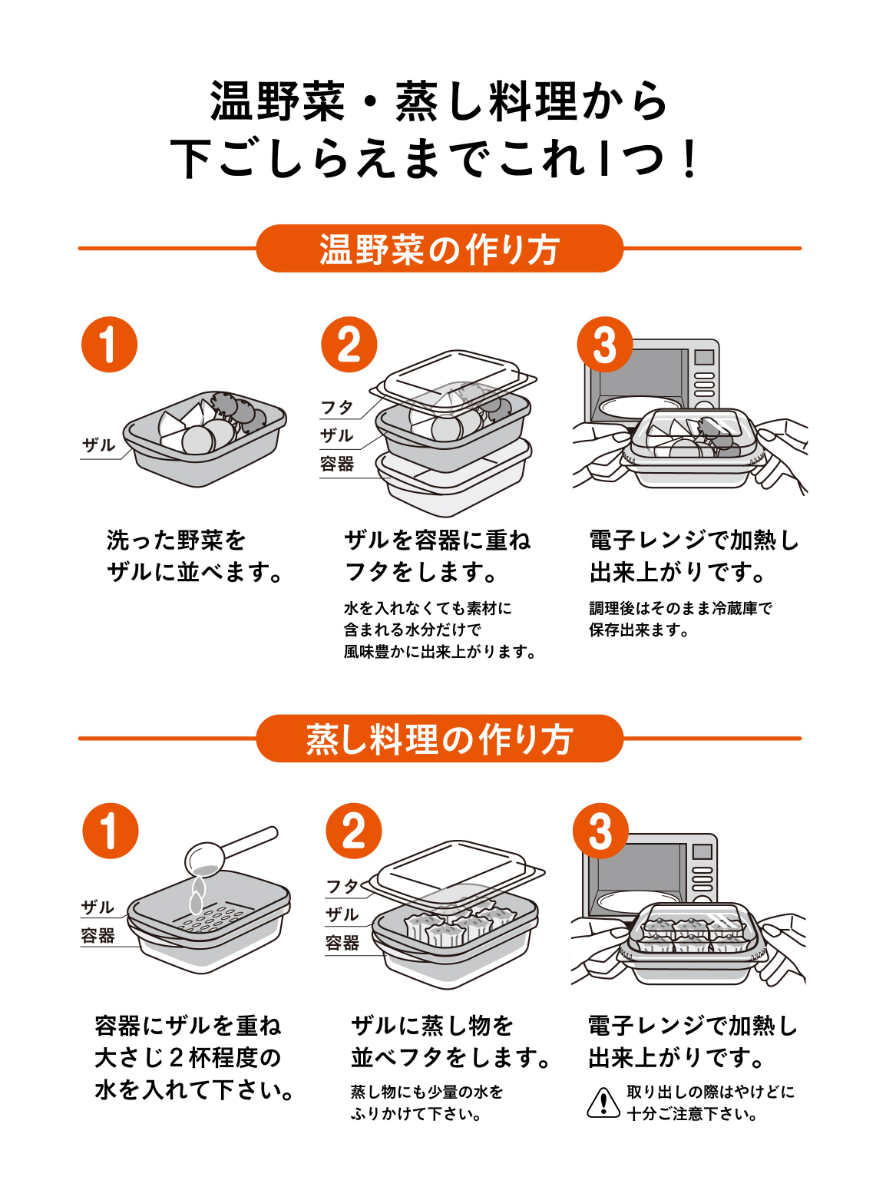 温野菜・蒸し料理から
下ごしらえまでこれ1つ！

温野菜の作り方

1

ザル

洗った野菜を
ザルに並べます。

2

フタ
ザル
容器

ザルを容器に重ね
フタをします。

水を入れなくても素材に
含まれる水分だけで
風味豊かに出来上がります。

3

電子レンジで加熱し
出来上がりです。

調理後はそのまま冷蔵庫で
保存出来ます。

蒸し料理の作り方

1

ザル
容器

容器にザルを重ね
大さじ２杯程度の
水を入れて下さい。

2

フタ
ザル
容器

ザルに蒸し物を
並べフタをします。

蒸し物にも少量の水を
ふりかけて下さい。

3

電子レンジで加熱し
出来上がりです。

取り出しの際はやけどに
十分ご注意下さい。