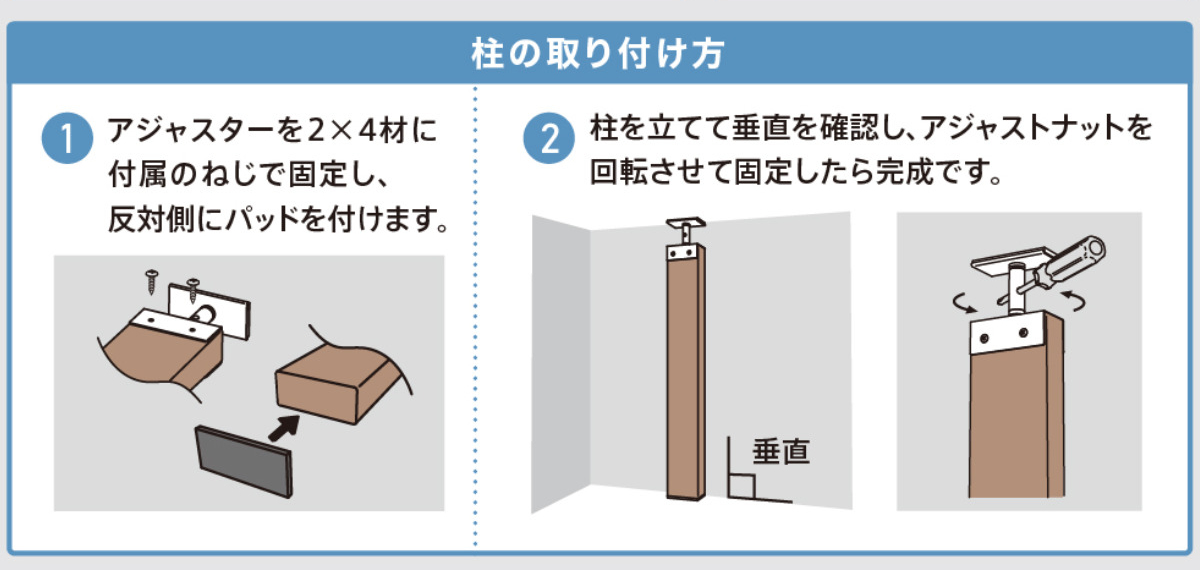 柱の取り付け方

1 アジャスターを2×4材に付属のねじで固定し、反対側にパッドを付けます。

2 柱を立てて垂直を確認し、アジャストナットを回転させて固定したら完成です。

垂直