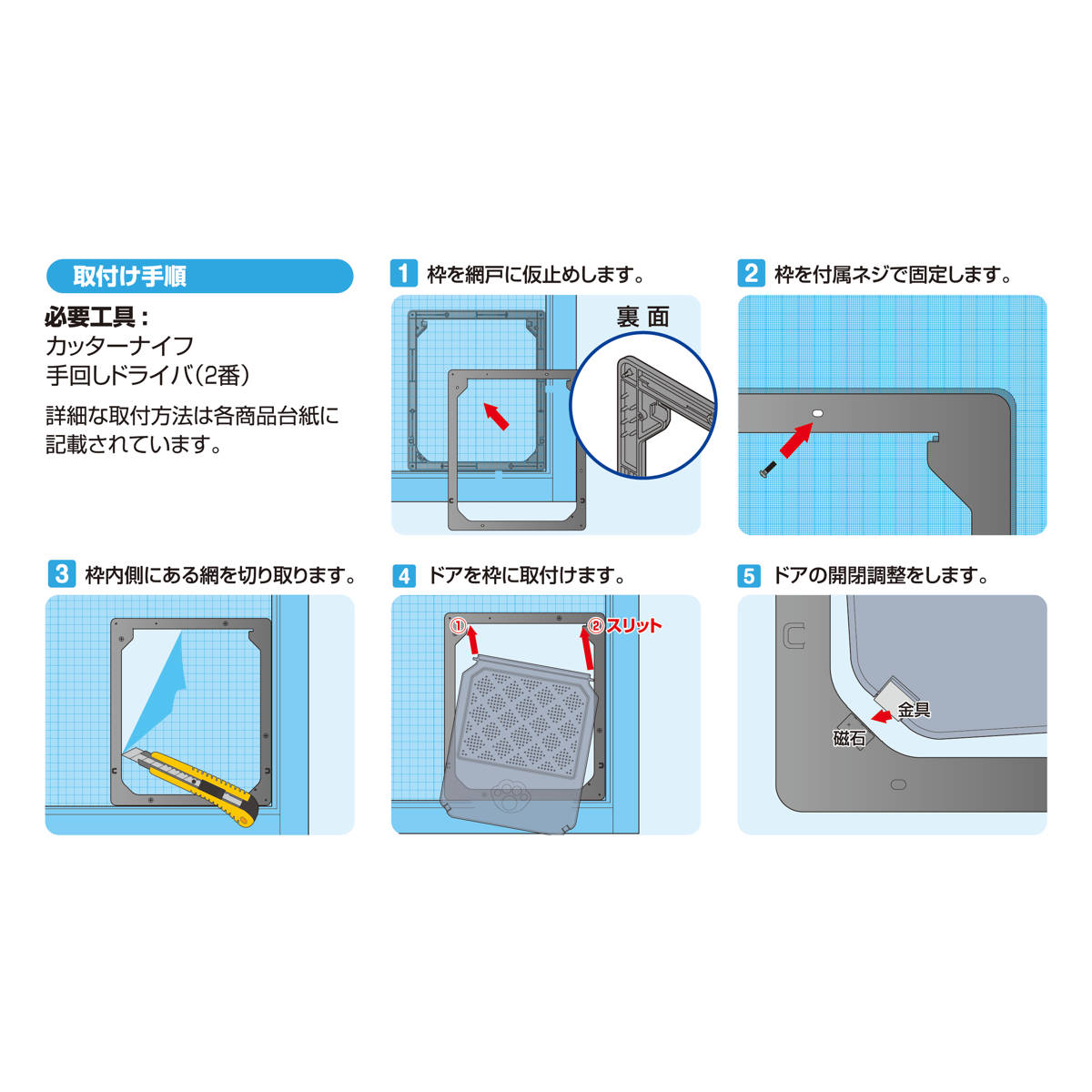 取付け手順

必要工具：
カッターナイフ
手回しドライバ（2番）

詳細な取付方法は各商品台紙に記載されています。

1 枠を網戸に仮止めします。

裏 面

2 枠を付属ネジで固定します。

3 枠内側にある網を切り取ります。

4 ドアを枠に取付けます。

① ② スリット

5 ドアの開閉調整をします。

金具

磁石