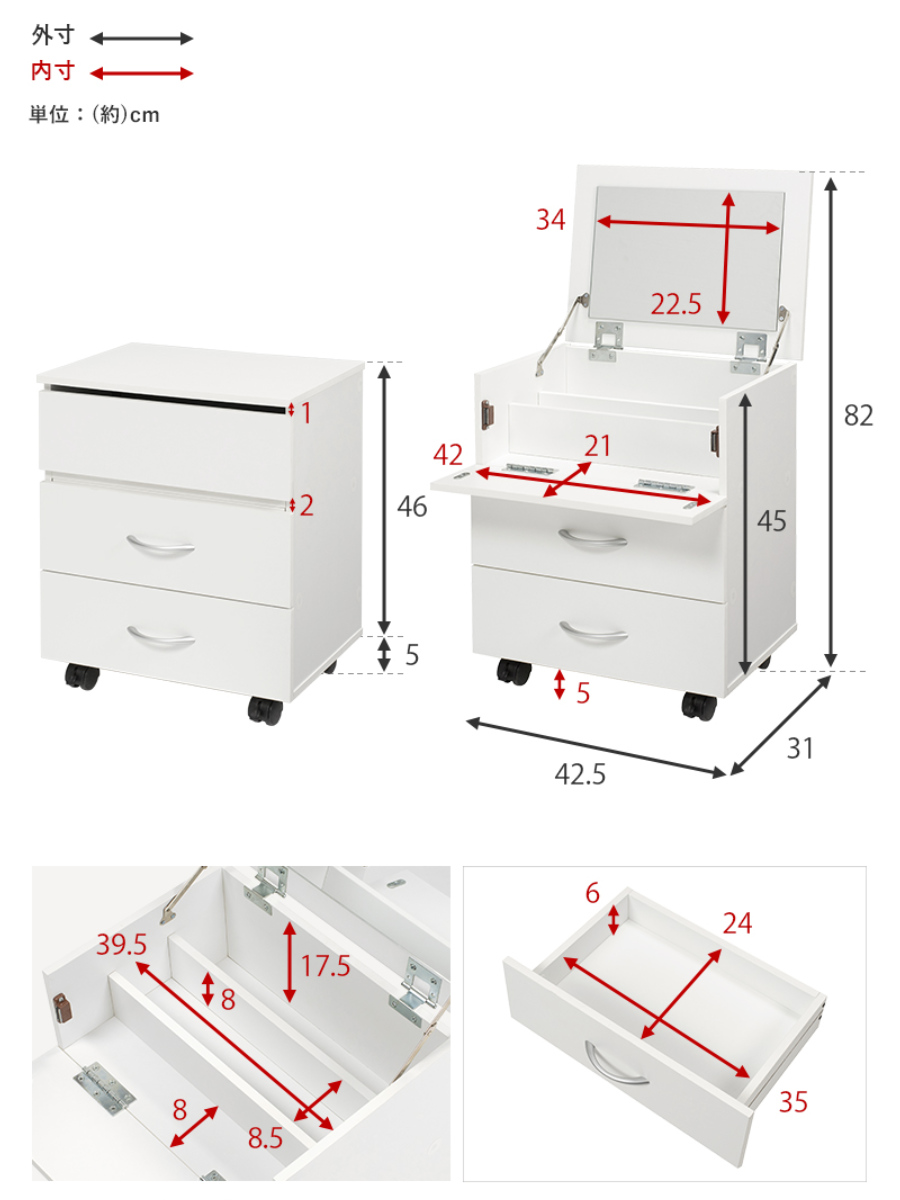 外寸
内寸
単位：(約)cm

1
2
46
5

34
22.5
42
21
45
82
5
42.5
31

39.5
17.5
8
8
8.5

6
24
35