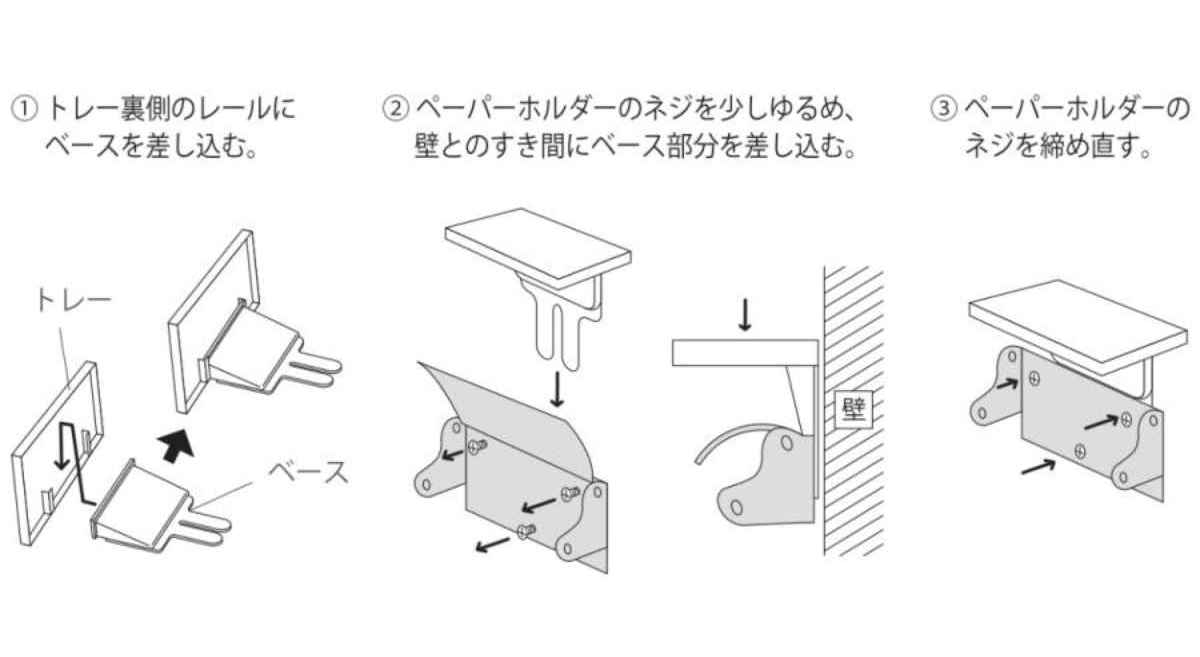 ① トレー裏側のレールにベースを差し込む。

トレー

ベース

② ペーパーホルダーのネジを少しゆるめ、壁とのすき間にベース部分を差し込む。

壁

③ ペーパーホルダーのネジを締め直す。