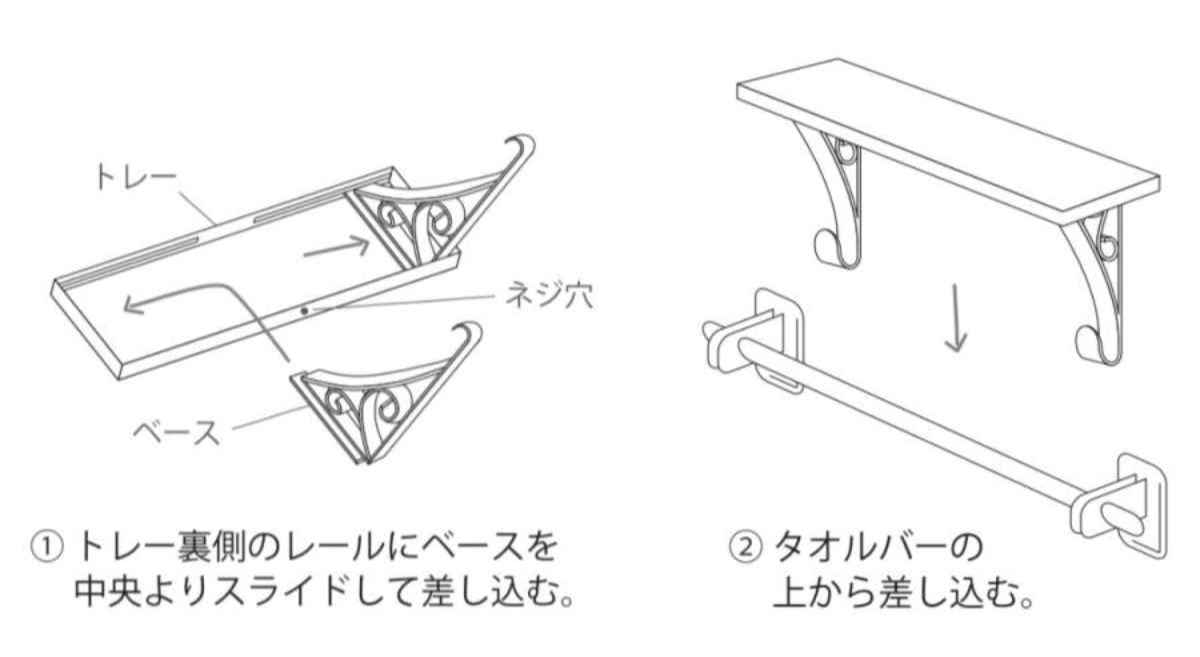 トレー

ネジ穴

ベース

① トレー裏側のレールにベースを中央よりスライドして差し込む。

② タオルバーの上から差し込む。