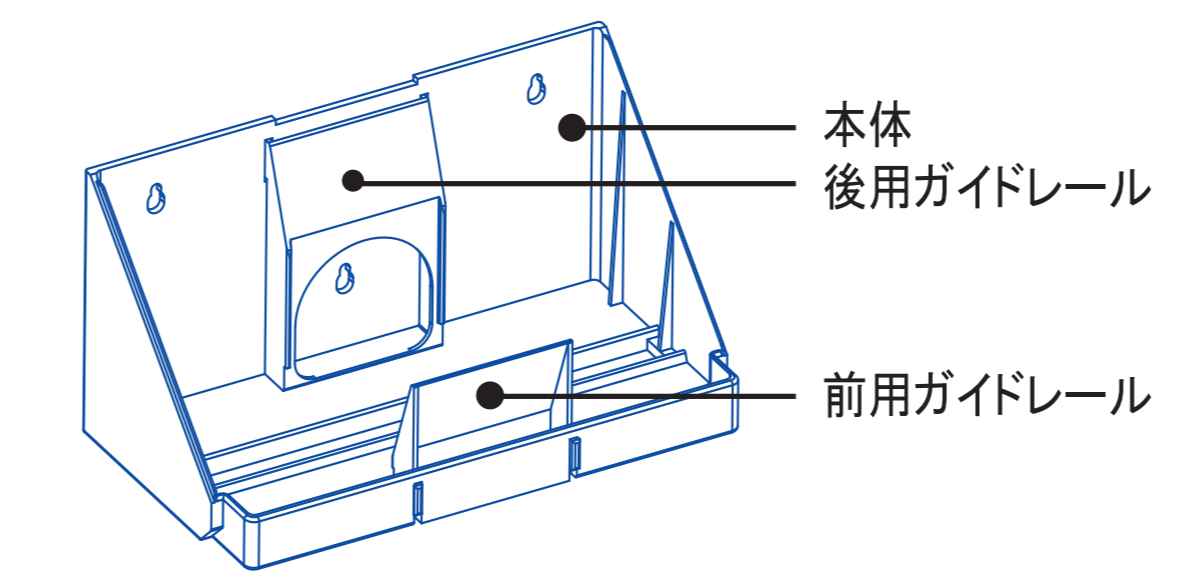 本体
後用ガイドレール
前用ガイドレール