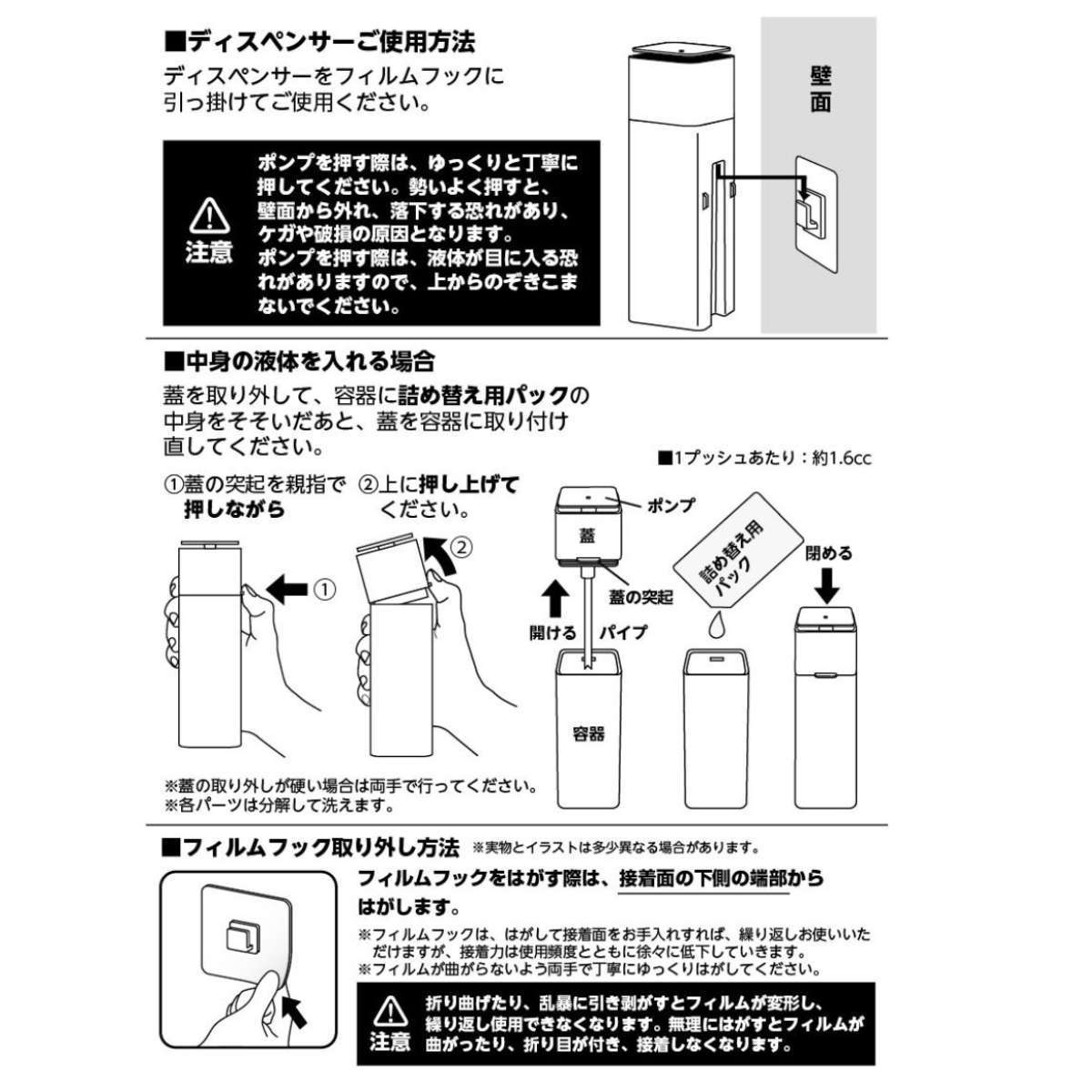 ■ディスペンサーご使用方法
ディスペンサーをフィルムフックに引っ掛けてご使用ください。

壁面

注意
ポンプを押す際は、ゆっくりと丁寧に押してください。勢いよく押すと、壁面から外れ、落下する恐れがあり、ケガや破損の原因となります。
ポンプを押す際は、液体が目に入る恐れがありますので、上からのぞきこまないでください。

■中身の液体を入れる場合
蓋を取り外して、容器に詰め替え用パックの中身をそそいだあと、蓋を容器に取り付け直してください。

■1プッシュあたり：約1.6cc

①蓋の突起を親指で押しながら
②上に押し上げてください。

①
②

ポンプ
蓋
蓋の突起
開ける
パイプ
容器
詰め替え用パック
閉める

※蓋の取り外しが硬い場合は両手で行ってください。
※各パーツは分解して洗えます。

■フィルムフック取り外し方法 ※実物とイラストは多少異なる場合があります。

フィルムフックをはがす際は、接着面の下側の端部からはがします。
※フィルムフックは、はがして接着面をお手入れすれば、繰り返しお使いいただけますが、接着力は使用頻度とともに徐々に低下していきます。
※フィルムが曲がらないよう両手で丁寧にゆっくりはがしてください。

注意
折り曲げたり、乱暴に引き剥がすとフィルムが変形し、繰り返し使用できなくなります。無理にはがすとフィルムが曲がったり、折り目が付き、接着しなくなります。